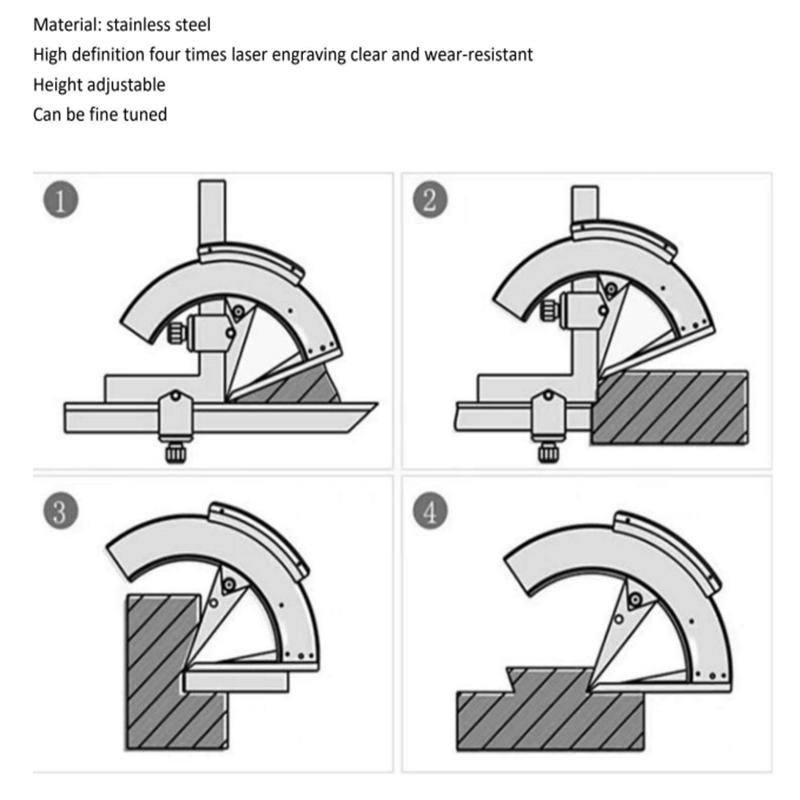 Material: stainless steel
High definition four times laser engraving clear and wear-resistant
Height adjustable
Can be fine tuned

1

2

3

4