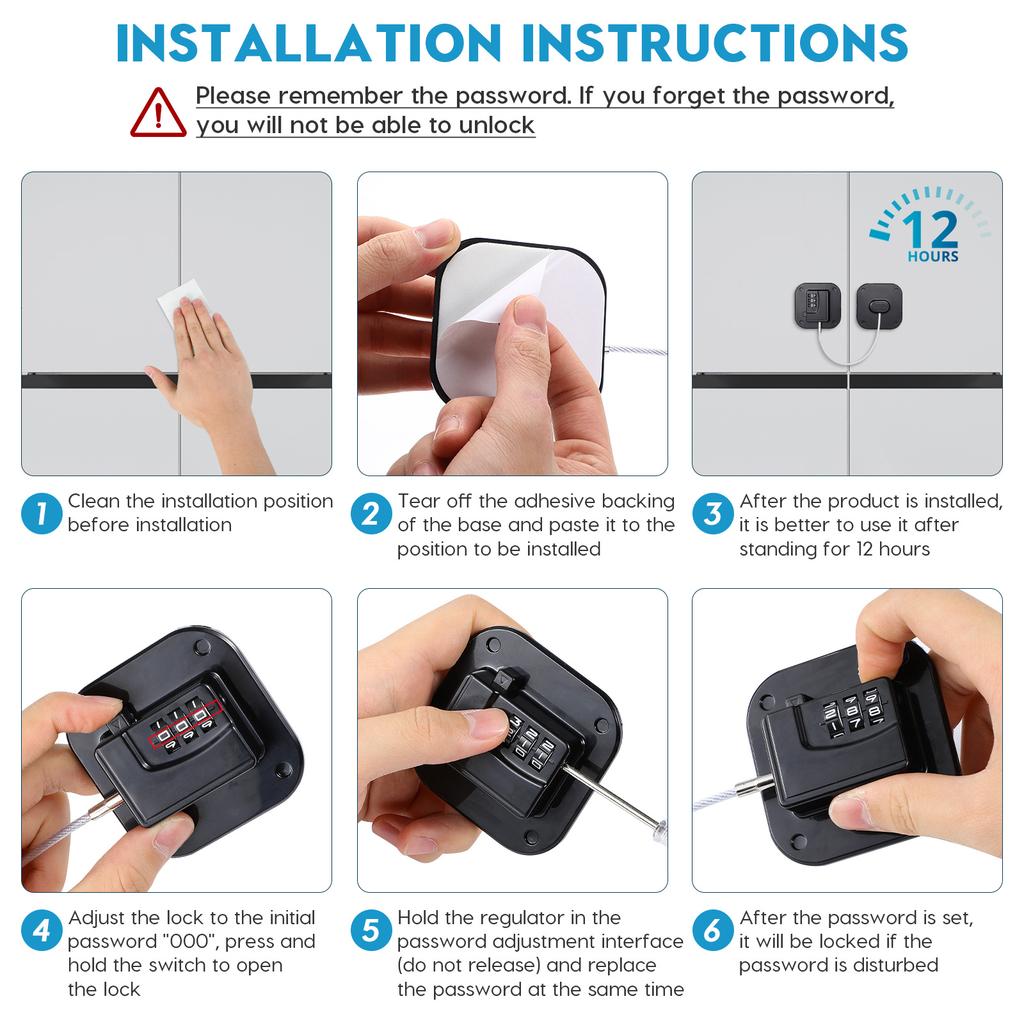 INSTALLATION INSTRUCTIONS

Please remember the password. If you forget the password, you will not be able to unlock

12 HOURS

1 Clean the installation position before installation

2 Tear off the adhesive backing of the base and paste it to the position to be installed

3 After the product is installed, it is better to use it after standing for 12 hours

4 Adjust the lock to the initial password "000", press and hold the switch to open the lock

5 Hold the regulator in the password adjustment interface (do not release) and replace the password at the same time

6 After the password is set, it will be locked if the password is disturbed