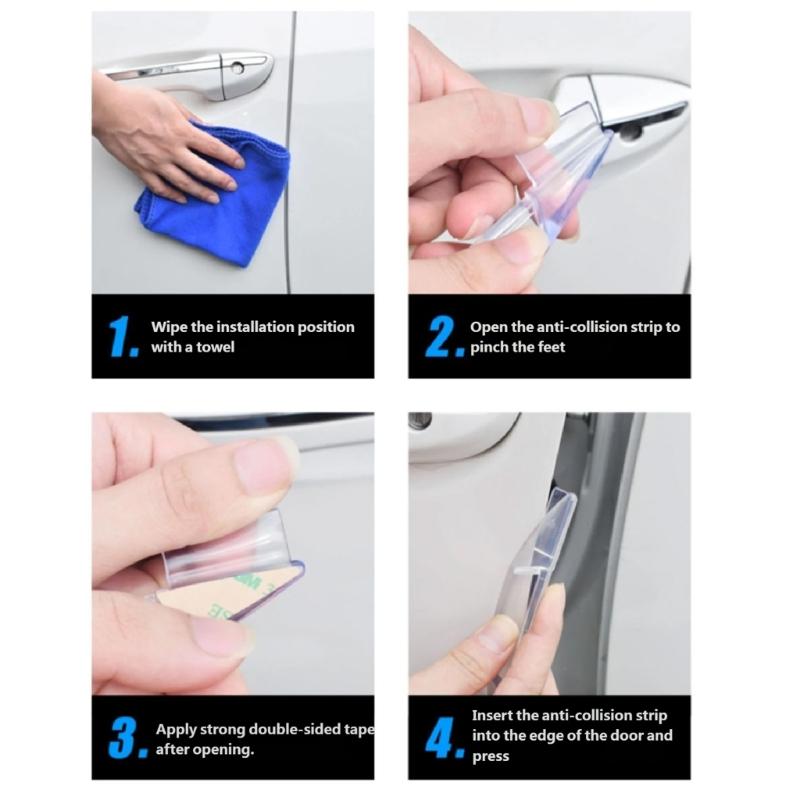 1. Wipe the installation position with a towel

2. Open the anti-collision strip to pinch the feet

3. Apply strong double-sided tape after opening.

4. Insert the anti-collision strip into the edge of the door and press