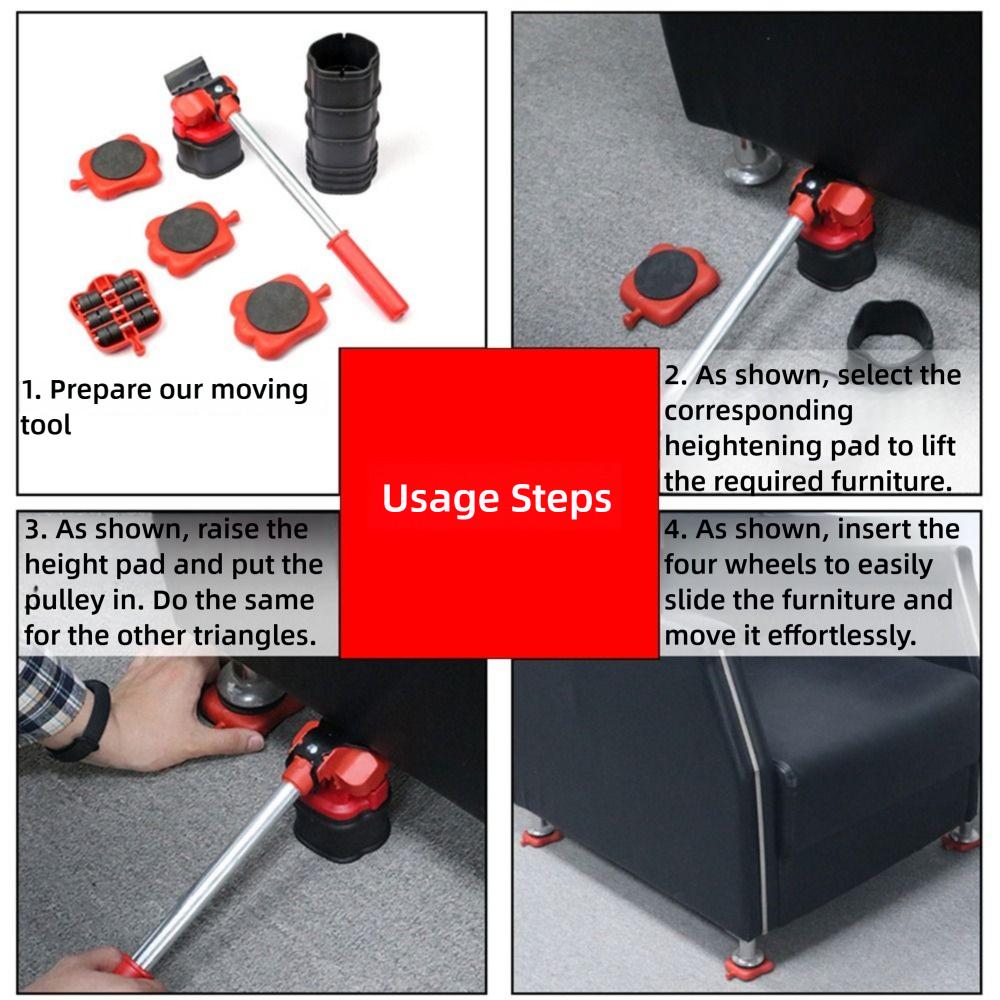 1. Prepare our moving tool

2. As shown, select the corresponding heightening pad to lift the required furniture.

Usage Steps

3. As shown, raise the height pad and put the pulley in. Do the same for the other triangles.

4. As shown, insert the four wheels to easily slide the furniture and move it effortlessly.