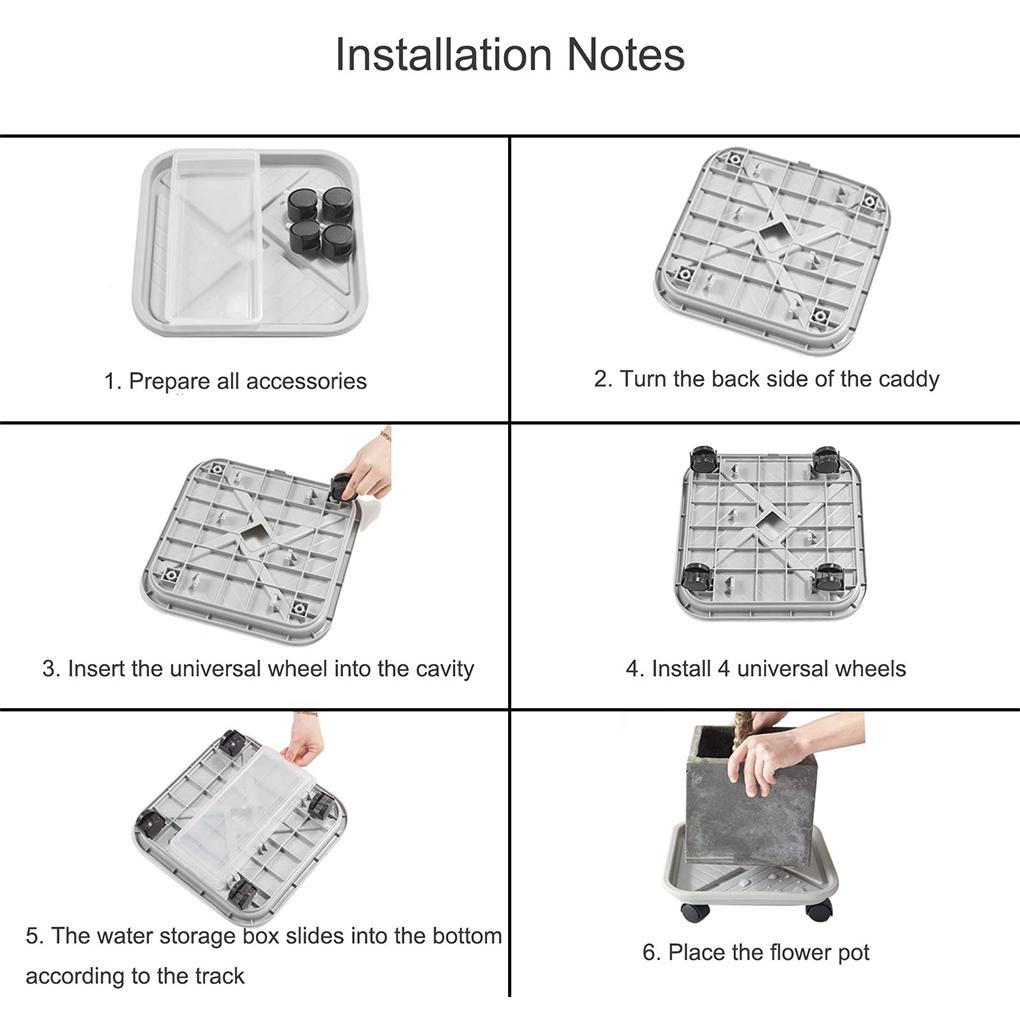 Installation Notes

1. Prepare all accessories

2. Turn the back side of the caddy

3. Insert the universal wheel into the cavity

4. Install 4 universal wheels

5. The water storage box slides into the bottom according to the track

6. Place the flower pot