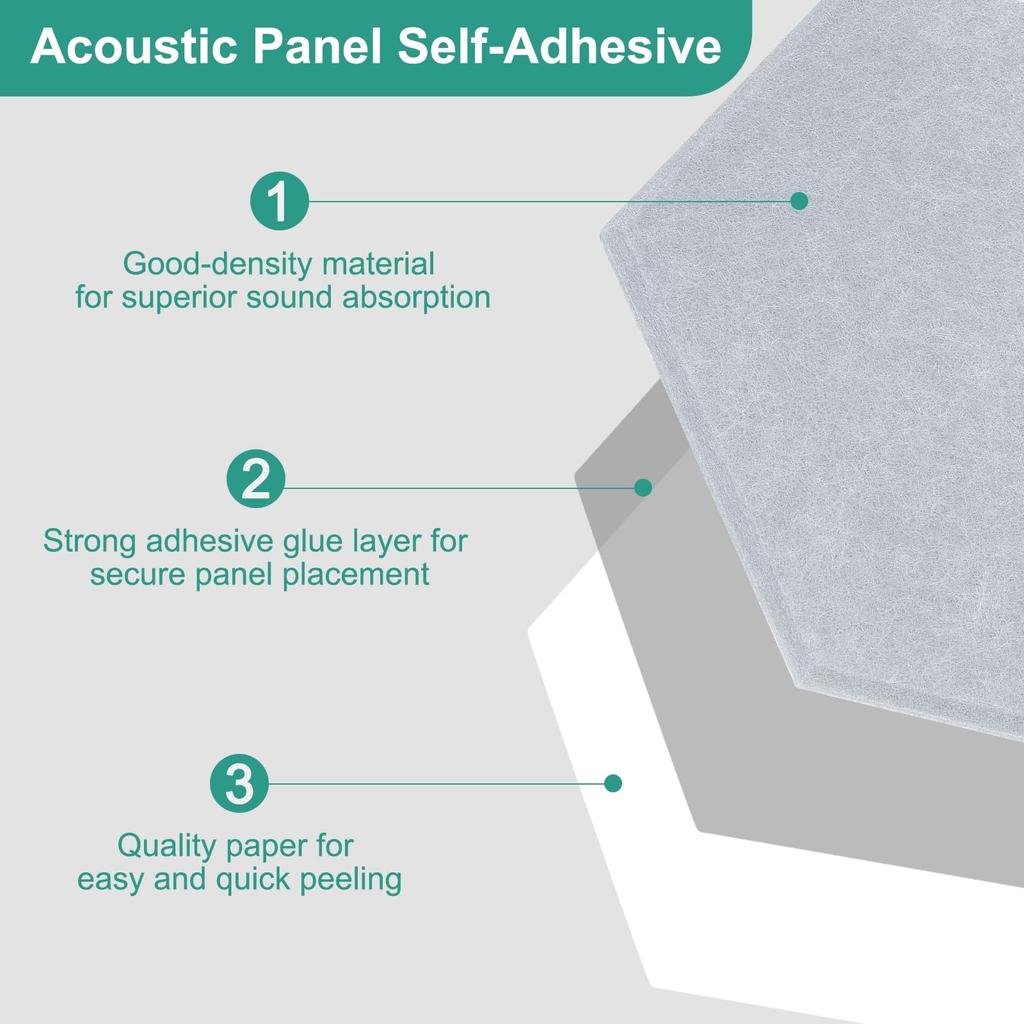 Acoustic Panel Self-Adhesive

1

Good-density material for superior sound absorption

2

Strong adhesive glue layer for secure panel placement

3

Quality paper for easy and quick peeling