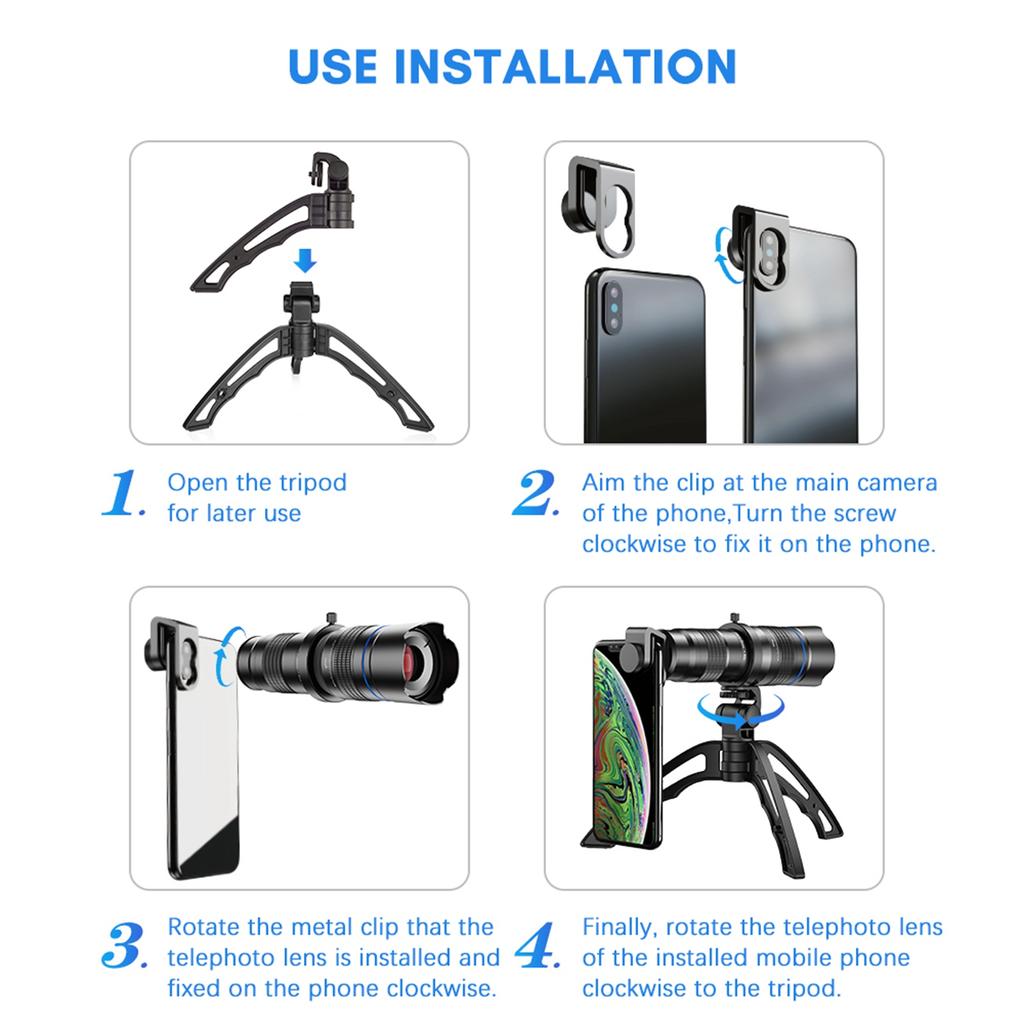 USE INSTALLATION

1. Open the tripod for later use

2. Aim the clip at the main camera of the phone,Turn the screw clockwise to fix it on the phone.

3. Rotate the metal clip that the telephoto lens is installed and fixed on the phone clockwise.

4. Finally, rotate the telephoto lens of the installed mobile phone clockwise to the tripod.