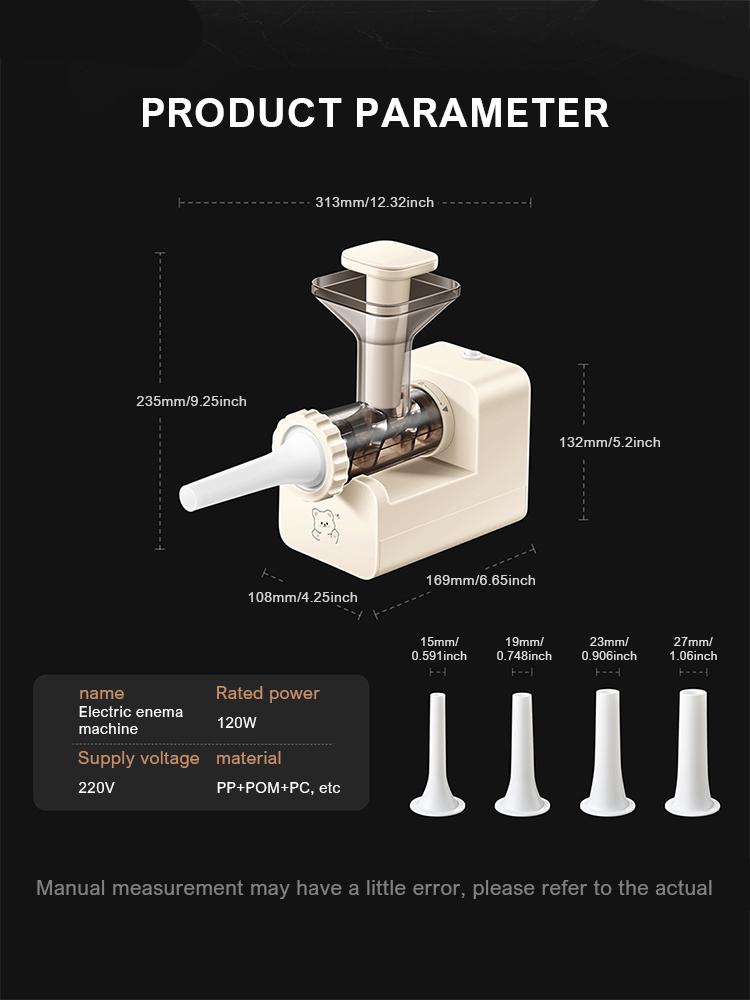 PRODUCT PARAMETER

313mm/12.32inch

235mm/9.25inch

132mm/5.2inch

108mm/4.25inch

169mm/6.65inch

15mm/ 0.591inch

19mm/ 0.748inch

23mm/ 0.906inch

27mm/ 1.06inch

| name | Rated power |
|---|---|
| Electric enema machine | 120W |
| Supply voltage | material |
| 220V | PP+POM+PC, etc |

Manual measurement may have a little error, please refer to the actual