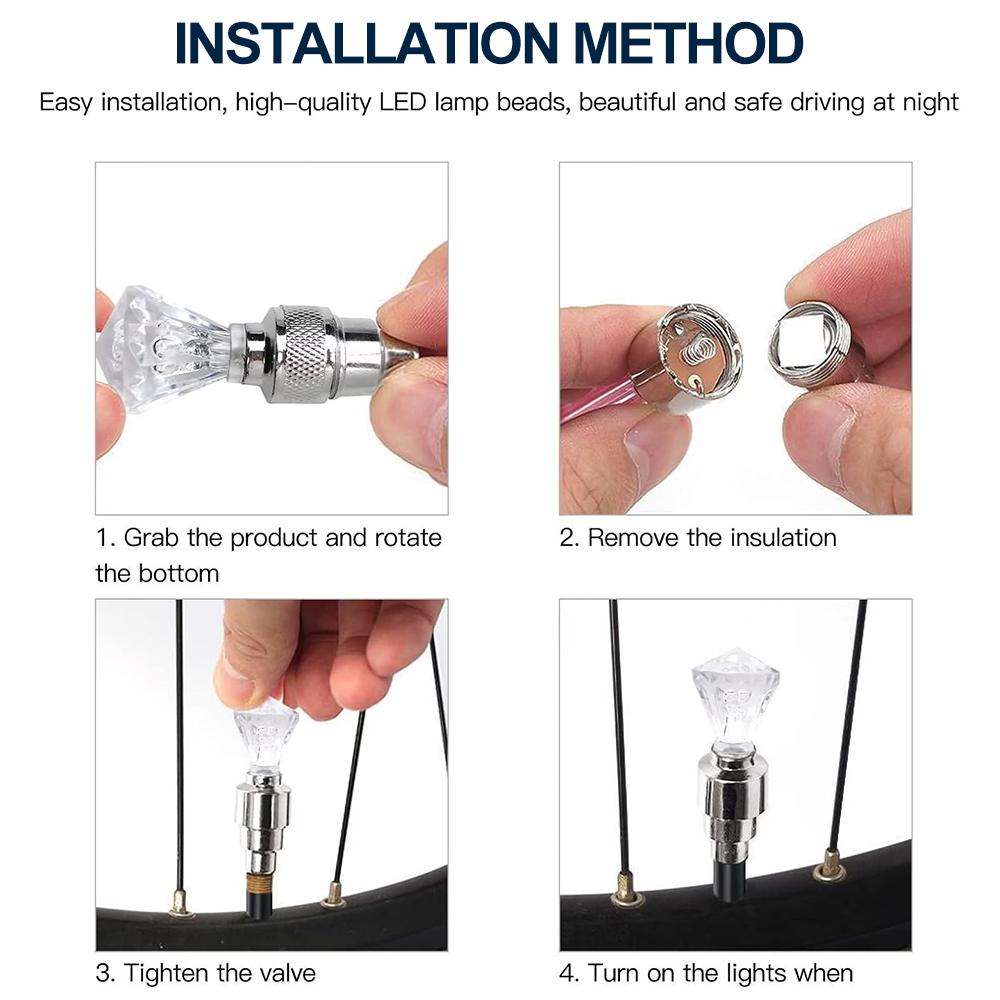 INSTALLATION METHOD

Easy installation, high-quality LED lamp beads, beautiful and safe driving at night

1. Grab the product and rotate the bottom

2. Remove the insulation

3. Tighten the valve

4. Turn on the lights when