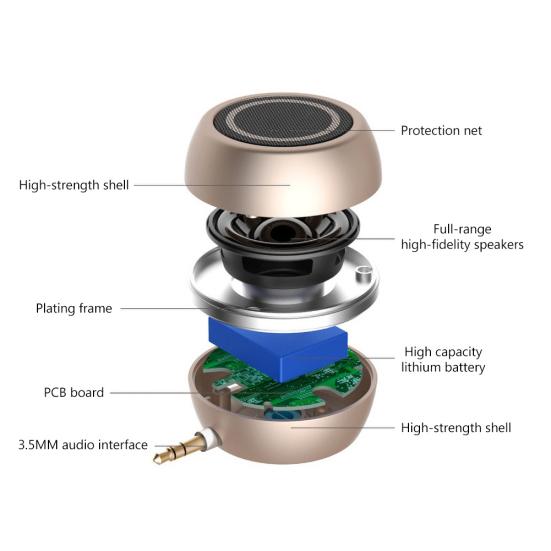 Protection net

High-strength shell

Full-range
high-fidelity speakers

Plating frame

High capacity
lithium battery

PCB board

High-strength shell

3.5MM audio interface