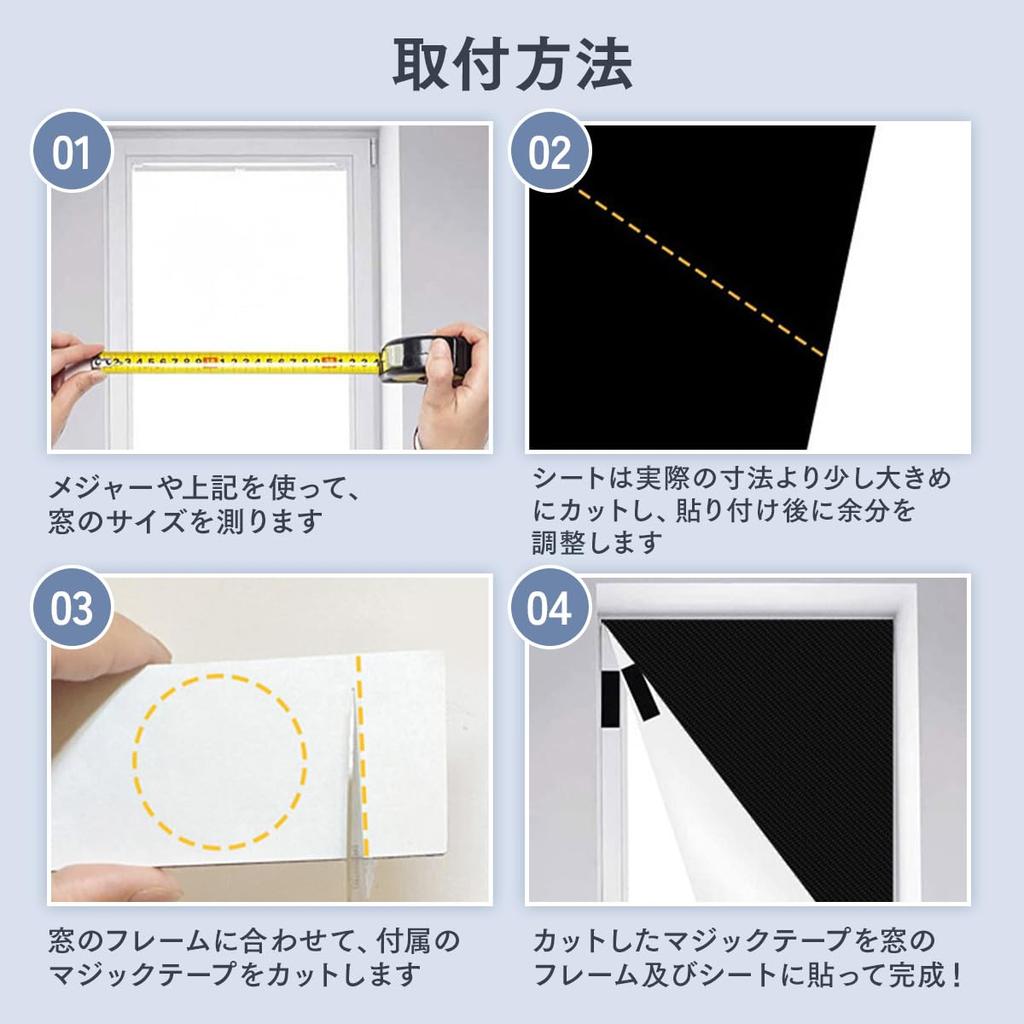 取付方法

01

メジャーや上記を使って、窓のサイズを測ります

02

シートは実際の寸法より少し大きめにカットし、貼り付け後に余分を調整します

03

窓のフレームに合わせて、付属のマジックテープをカットします

04

カットしたマジックテープを窓のフレーム及びシートに貼って完成！