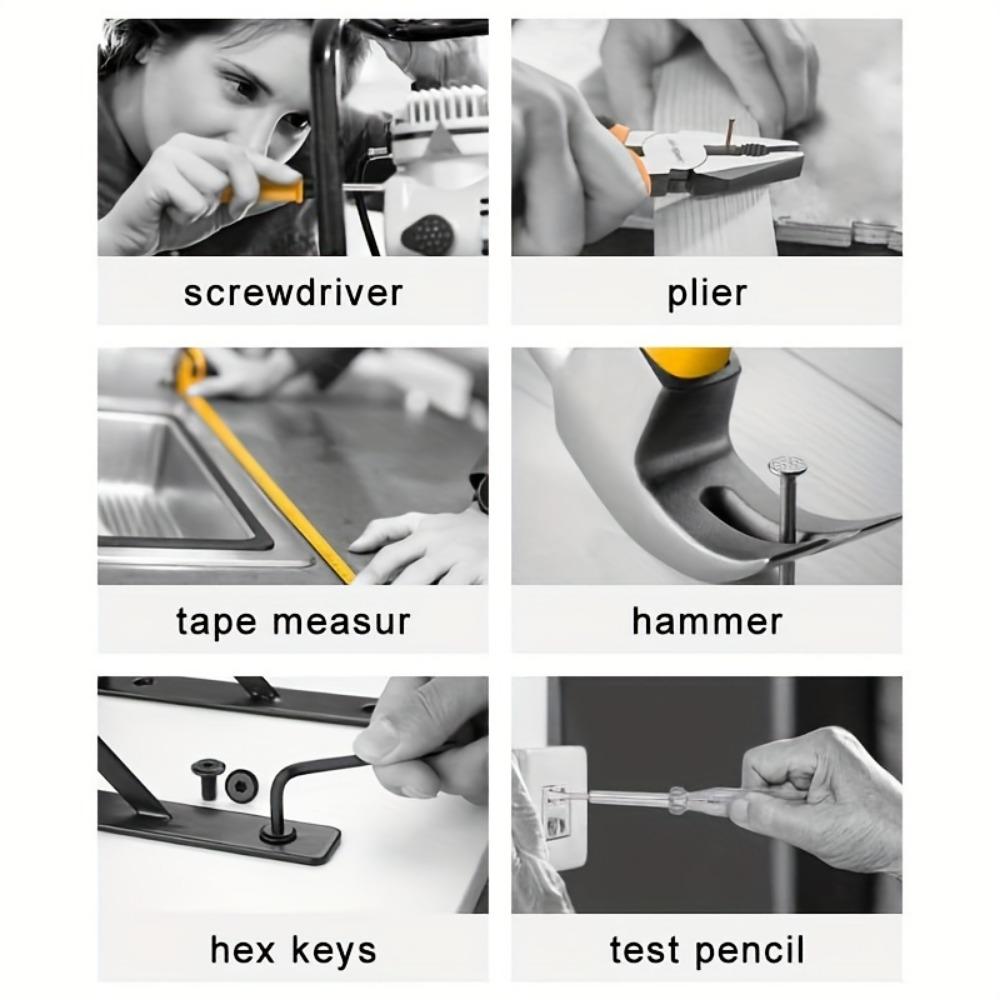 screwdriver

plier

tape measur

hammer

hex keys

test pencil