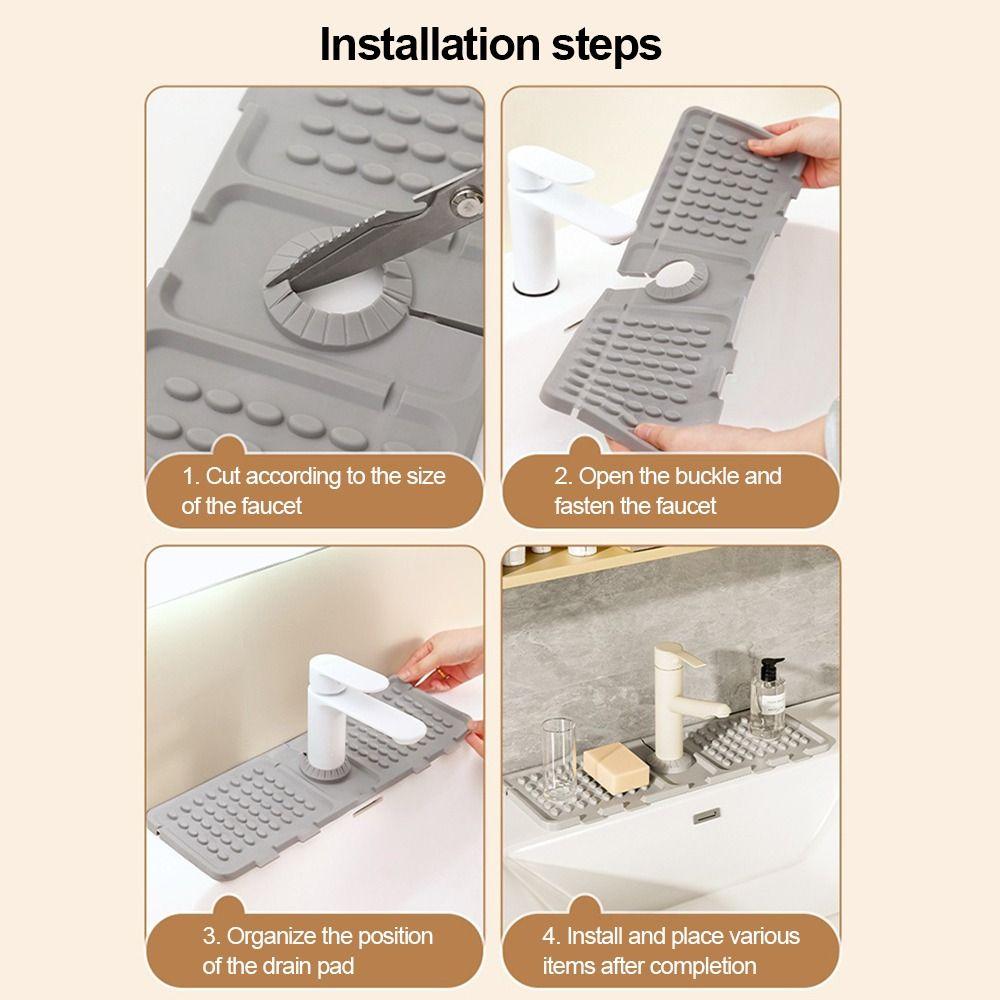 Installation steps

1. Cut according to the size of the faucet

2. Open the buckle and fasten the faucet

3. Organize the position of the drain pad

4. Install and place various items after completion