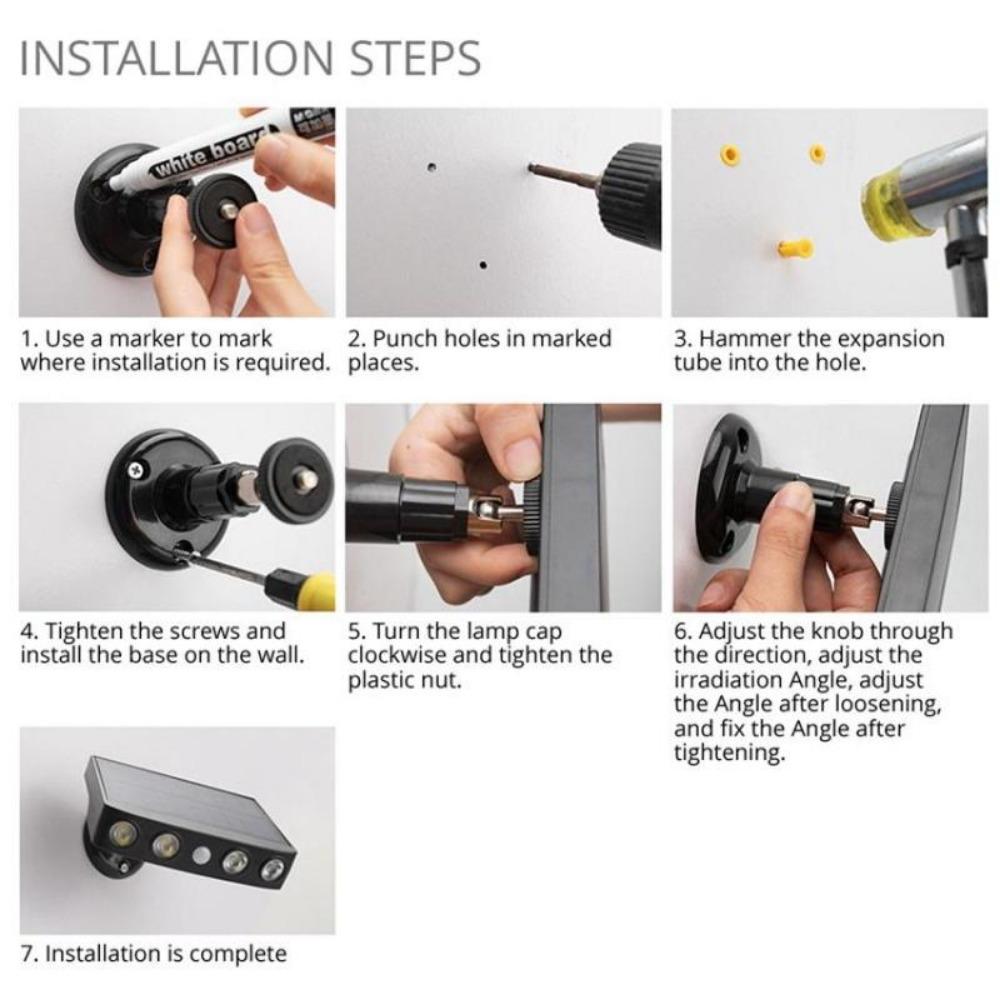 INSTALLATION STEPS

white board

1. Use a marker to mark where installation is required.

2. Punch holes in marked places.

3. Hammer the expansion tube into the hole.

4. Tighten the screws and install the base on the wall.

5. Turn the lamp cap clockwise and tighten the plastic nut.

6. Adjust the knob through the direction, adjust the irradiation Angle, adjust the Angle after loosening, and fix the Angle after tightening.

7. Installation is complete