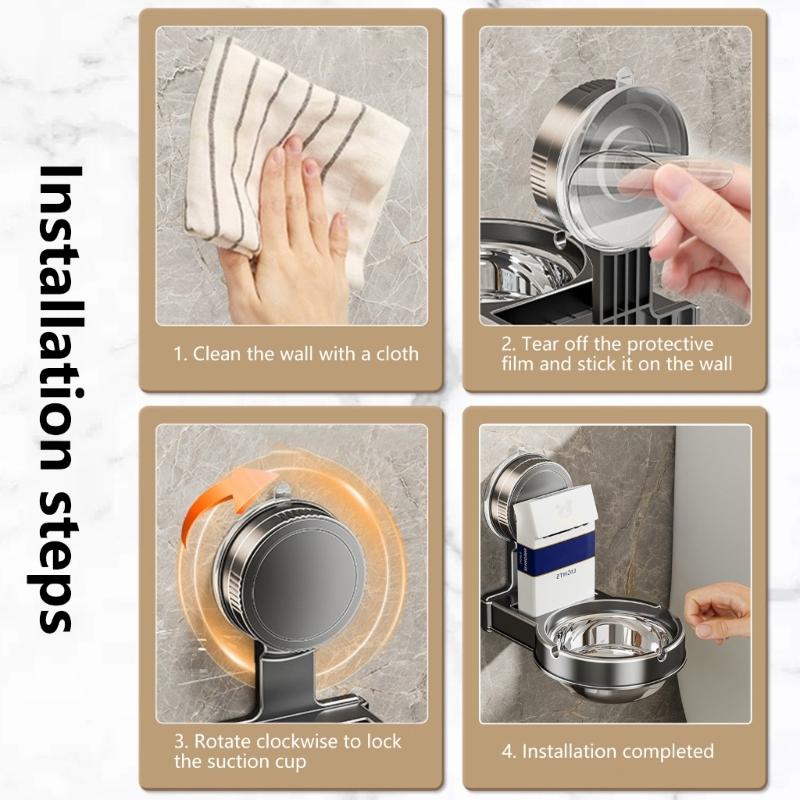 Installation steps

1. Clean the wall with a cloth

2. Tear off the protective film and stick it on the wall

3. Rotate clockwise to lock the suction cup

LIGHTS

4. Installation completed