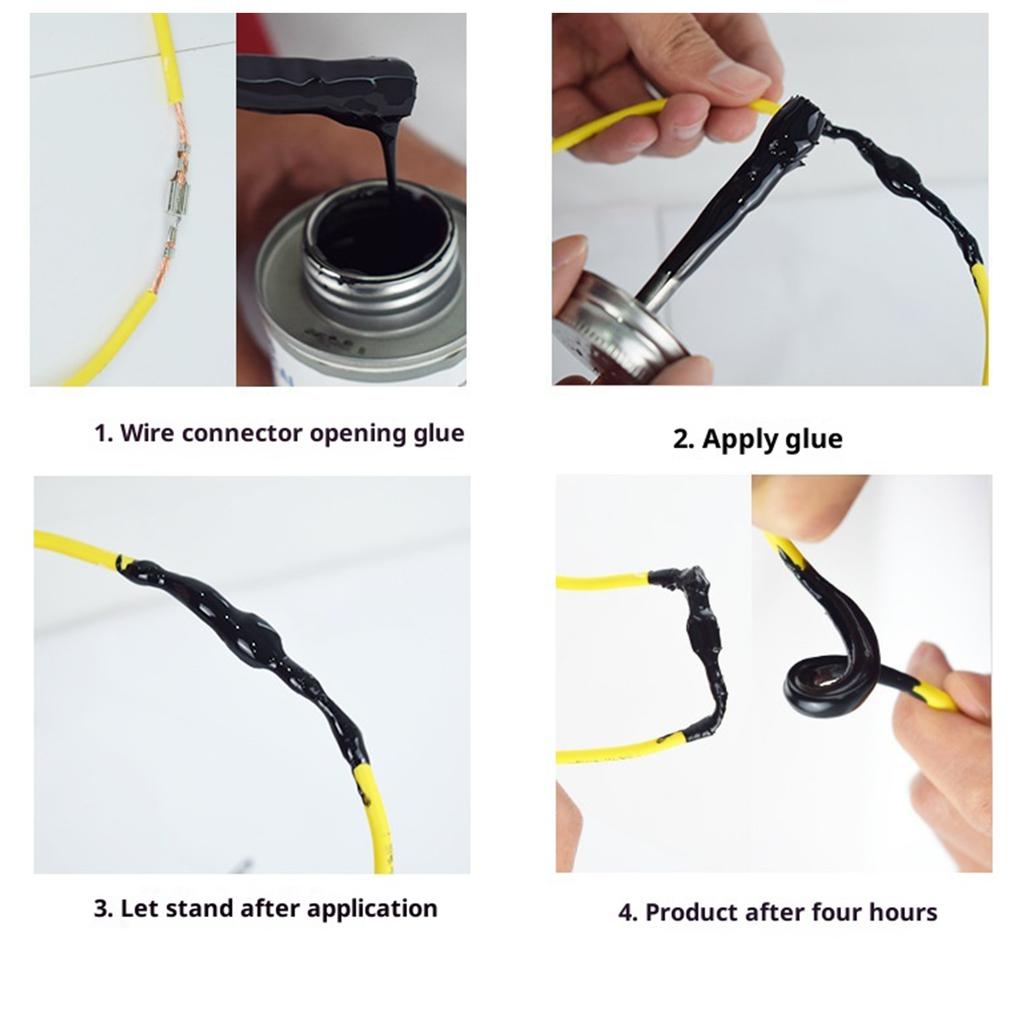 1. Wire connector opening glue

2. Apply glue

3. Let stand after application

4. Product after four hours