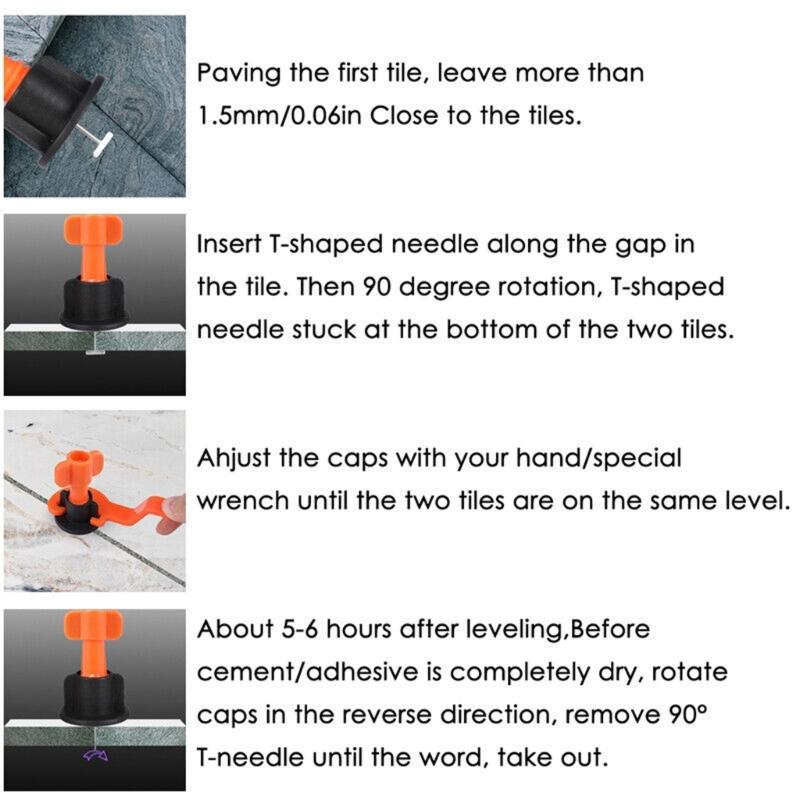 Paving the first tile, leave more than 1.5mm/0.06in Close to the tiles.

Insert T-shaped needle along the gap in the tile. Then 90 degree rotation, T-shaped needle stuck at the bottom of the two tiles.

Ahjust the caps with your hand/special wrench until the two tiles are on the same level.

About 5-6 hours after leveling,Before cement/adhesive is completely dry, rotate caps in the reverse direction, remove 90° T-needle until the word, take out.