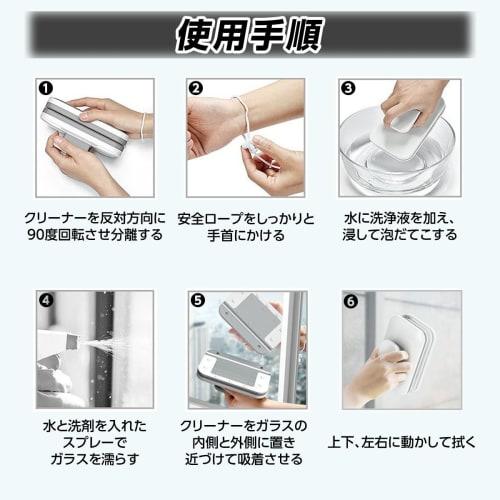 使用手順

❶

クリーナーを反対方向に90度回転させ分離する

❷

安全ロープをしっかりと手首にかける

❸

水に洗浄液を加え、浸して泡だてこする

❹

水と洗剤を入れたスプレーでガラスを濡らす

❺

クリーナーをガラスの内側と外側に置き近づけて吸着させる

❻

上下、左右に動かして拭く