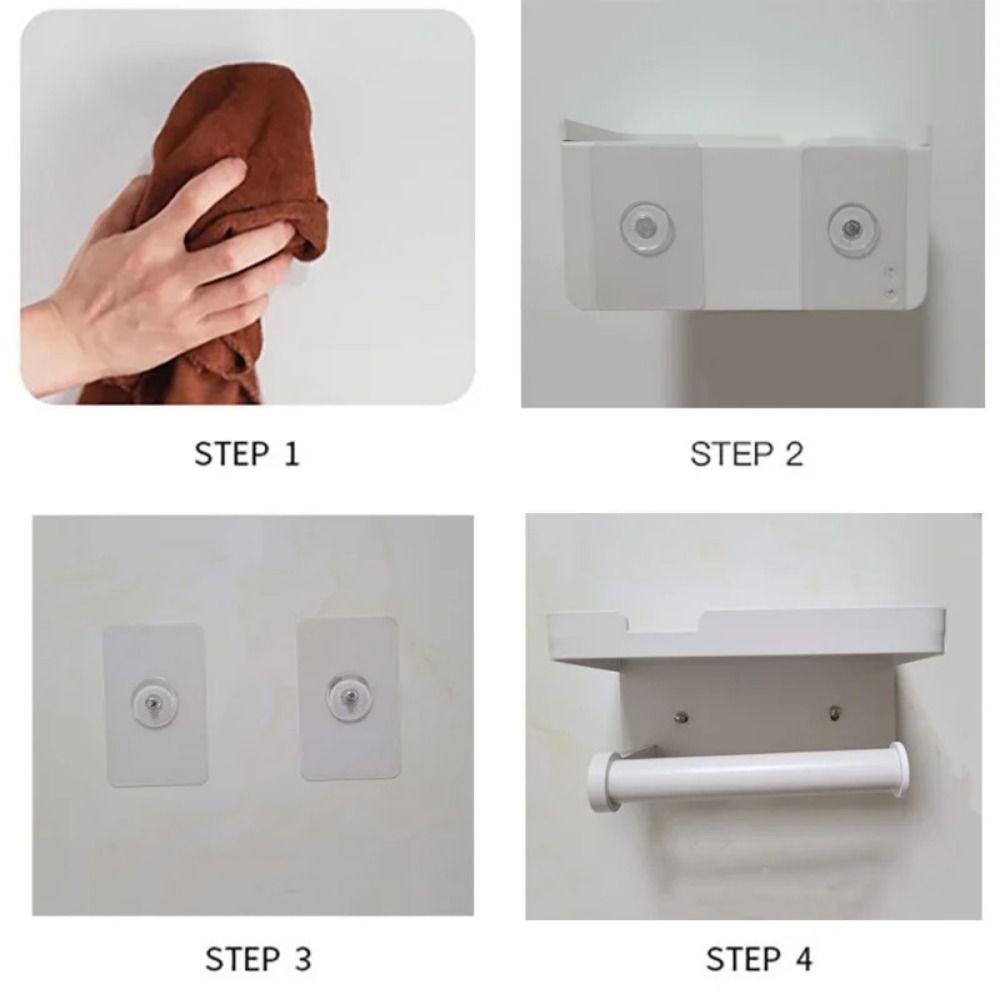 STEP 1

STEP 2

STEP 3

STEP 4