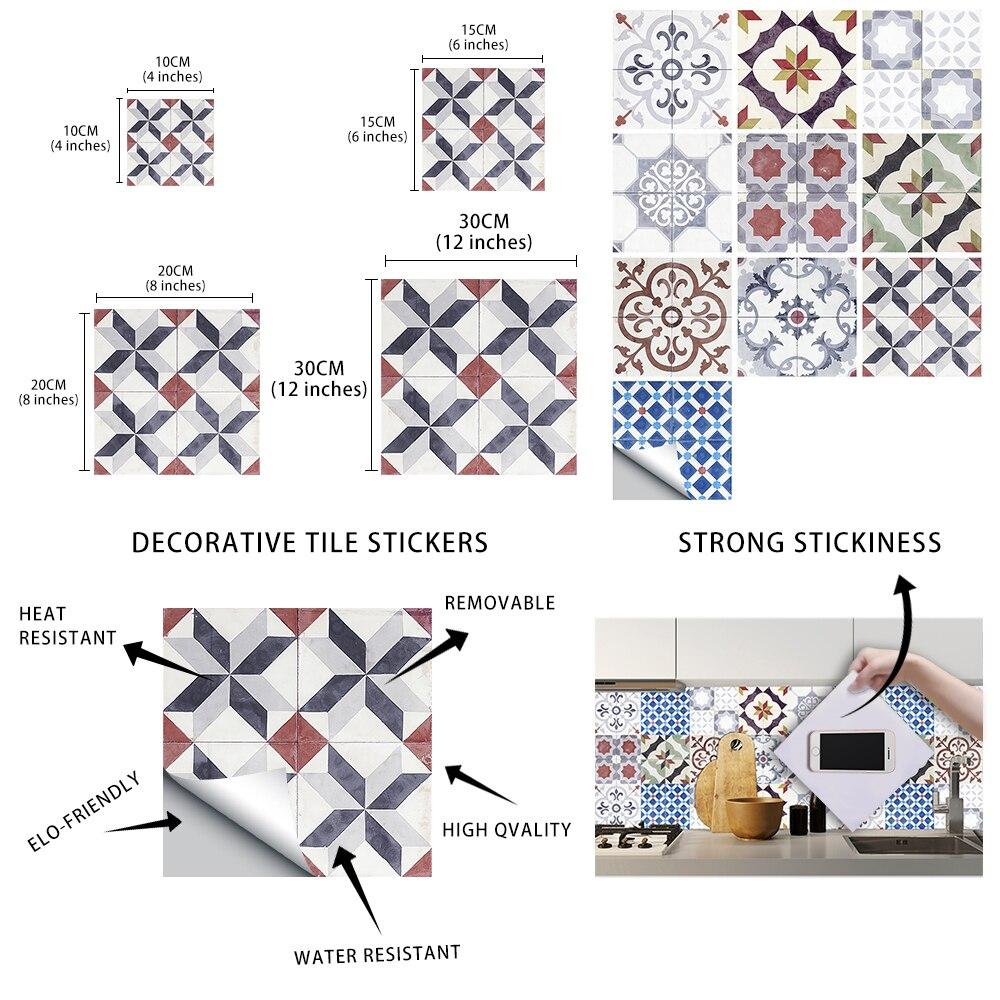 10CM
(4 inches)

10CM
(4 inches)

15CM
(6 inches)

15CM
(6 inches)

20CM
(8 inches)

20CM
(8 inches)

30CM
(12 inches)

30CM
(12 inches)

DECORATIVE TILE STICKERS

STRONG STICKINESS

HEAT RESISTANT

REMOVABLE

ELO-FRIENDLY

HIGH QVALITY

WATER RESISTANT