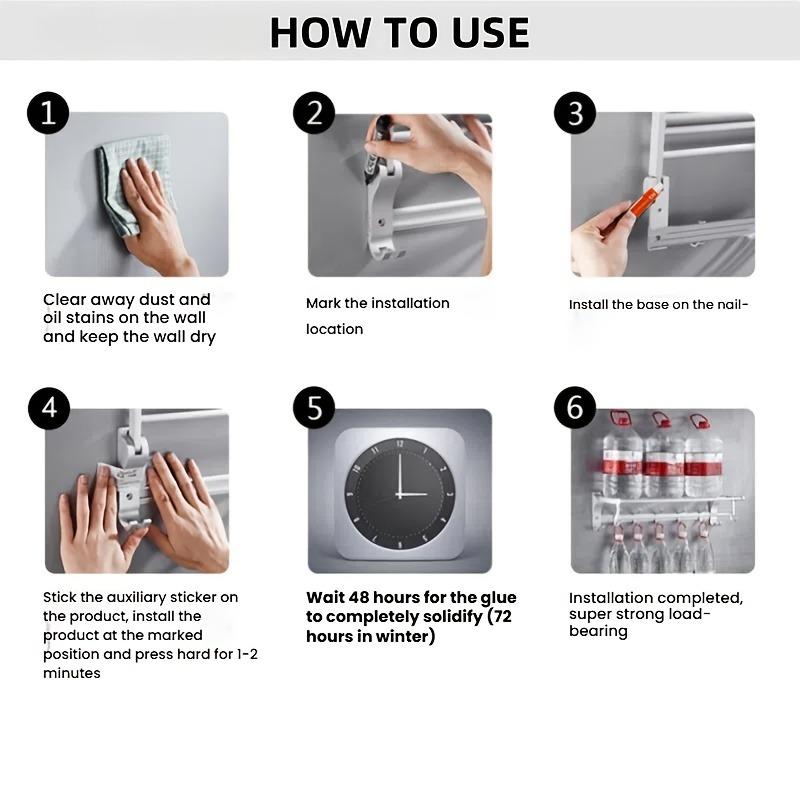 HOW TO USE

1

Clear away dust and oil stains on the wall and keep the wall dry

2

Mark the installation location

3

Install the base on the nail-

4

Stick the auxiliary sticker on the product, install the product at the marked position and press hard for 1-2 minutes

5

Wait 48 hours for the glue to completely solidify (72 hours in winter)

6

Installation completed, super strong load-bearing