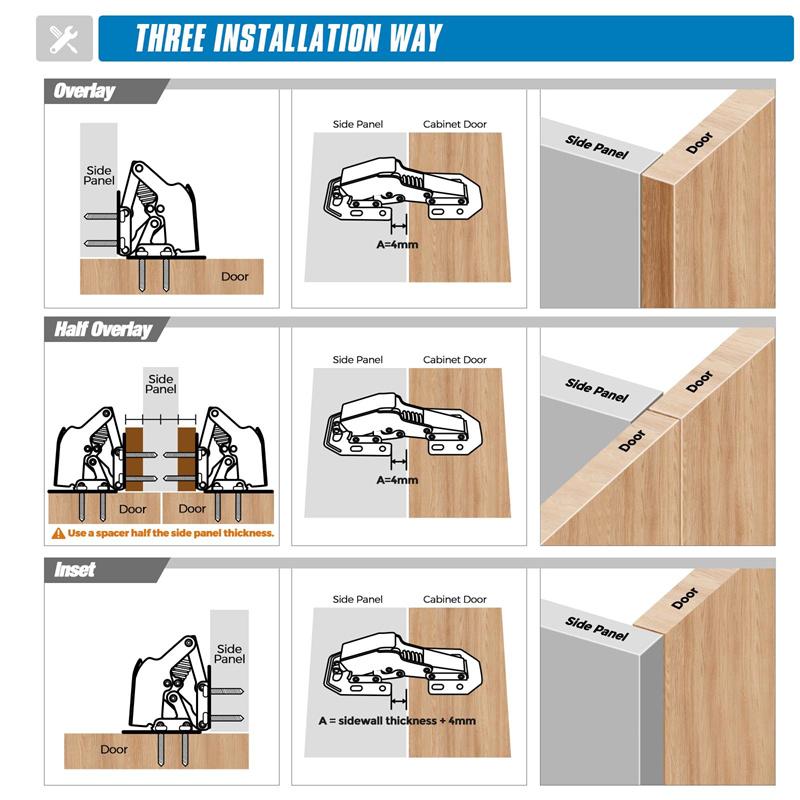 THREE INSTALLATION WAY

Overlay

Side Panel

Door

Side Panel Cabinet Door

A=4mm

Side Panel

Door

Half Overlay

Side Panel

Door Door

Use a spacer half the side panel thickness.

Side Panel Cabinet Door

A=4mm

Side Panel

Door

Door

Inset

Side Panel

Door

Side Panel Cabinet Door

A = sidewall thickness + 4mm

Side Panel

Door