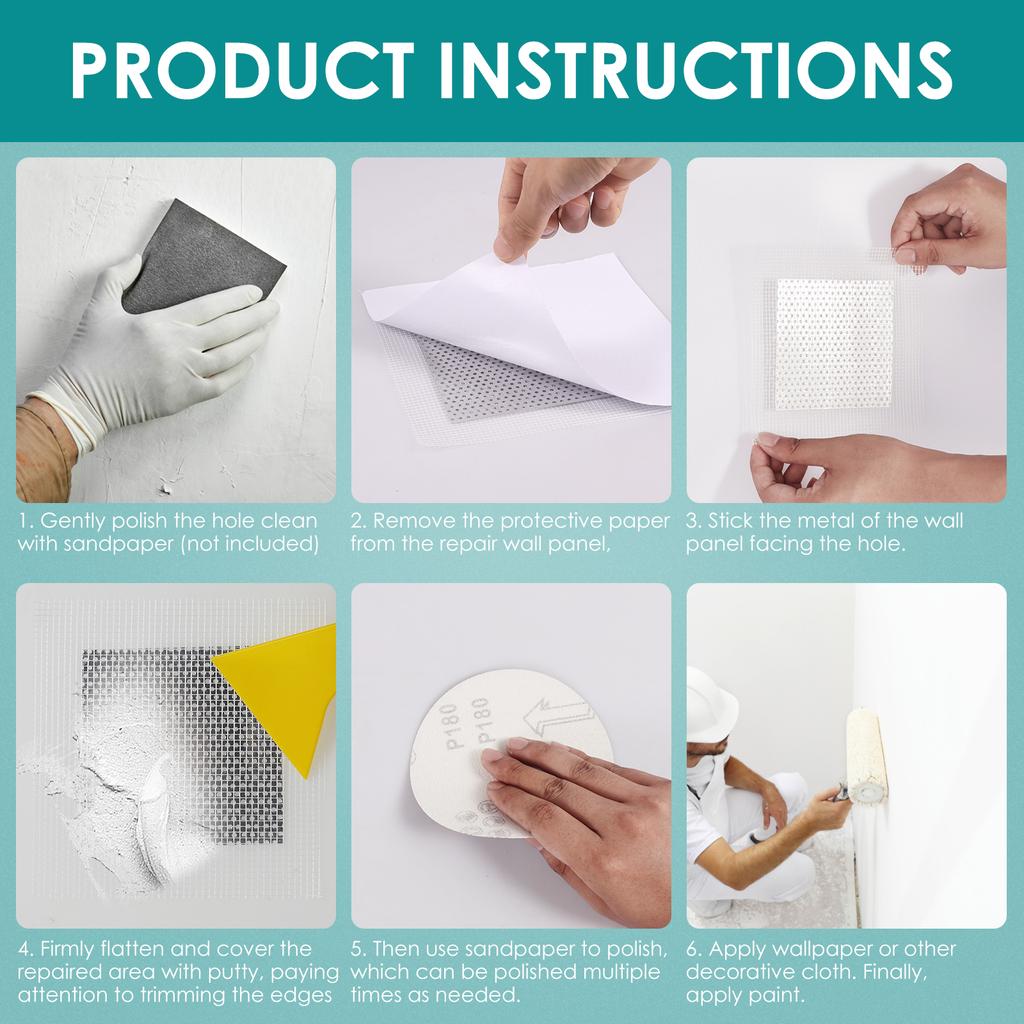 PRODUCT INSTRUCTIONS

1. Gently polish the hole clean with sandpaper (not included)

2. Remove the protective paper from the repair wall panel,

3. Stick the metal of the wall panel facing the hole.

P180 P180

4. Firmly flatten and cover the repaired area with putty, paying attention to trimming the edges

5. Then use sandpaper to polish, which can be polished multiple times as needed.

6. Apply wallpaper or other decorative cloth. Finally, apply paint.