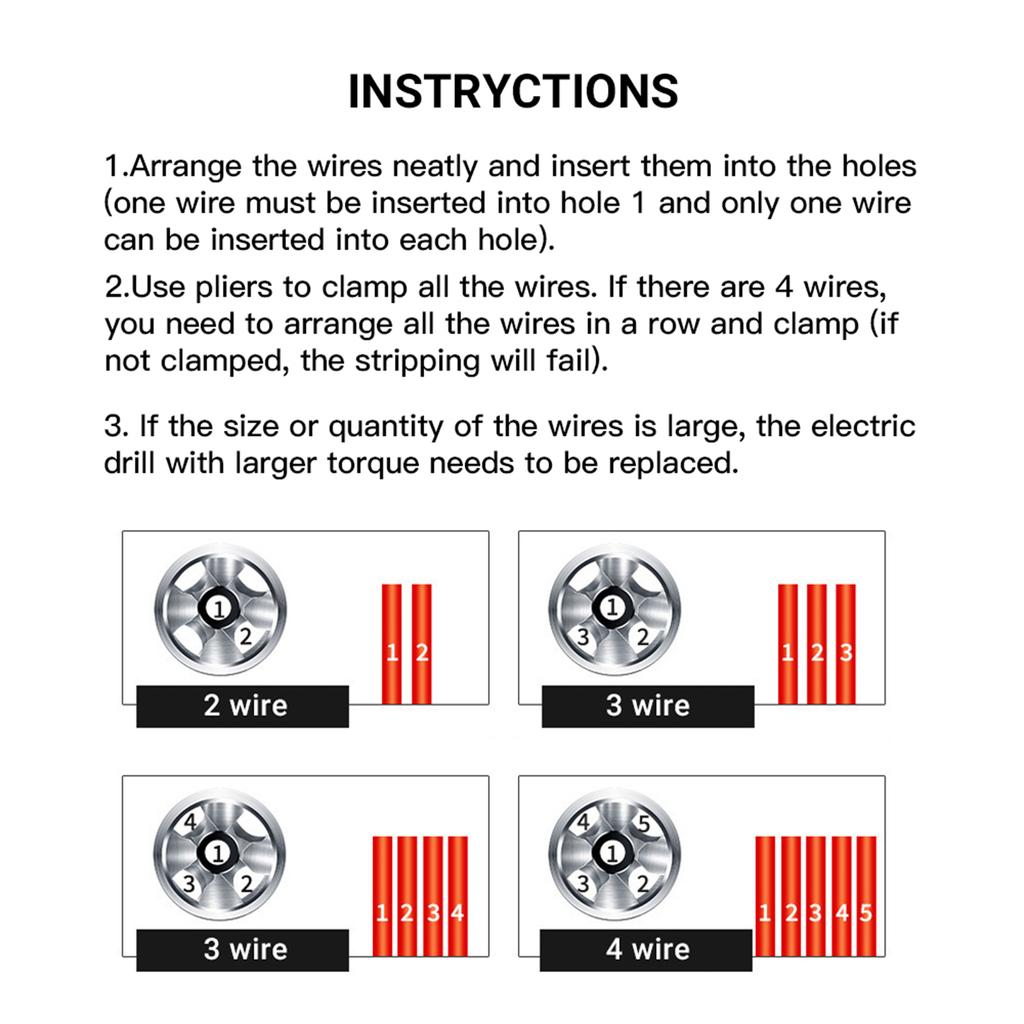 INSTRYCTIONS

1.Arrange the wires neatly and insert them into the holes (one wire must be inserted into hole 1 and only one wire can be inserted into each hole).

2.Use pliers to clamp all the wires. If there are 4 wires, you need to arrange all the wires in a row and clamp (if not clamped, the stripping will fail).

3. If the size or quantity of the wires is large, the electric drill with larger torque needs to be replaced.

1 2
1 2
2 wire

1 3 2
1 2 3
3 wire

4 1 3 2
1 2 3 4
3 wire

4 5 1 3 2
1 2 3 4 5
4 wire