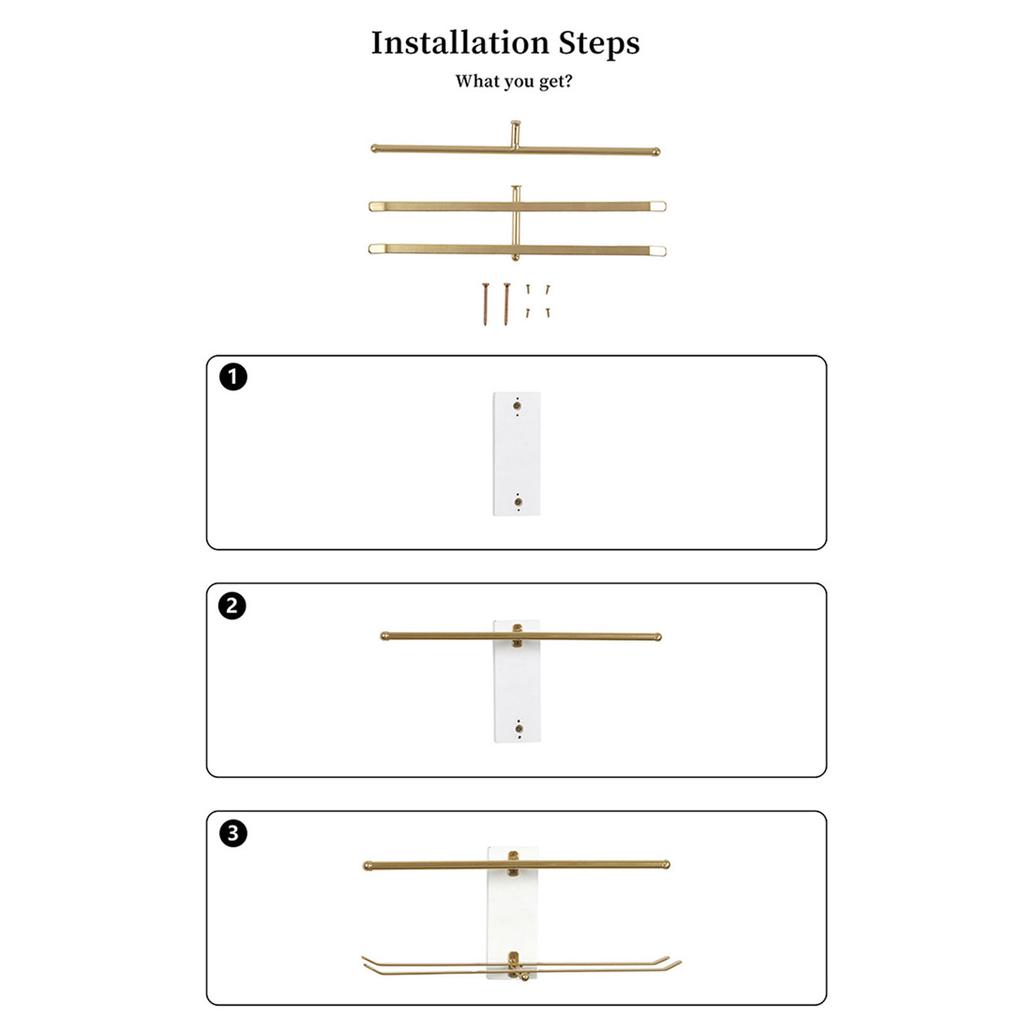 Installation Steps

What you get?

1

2

3