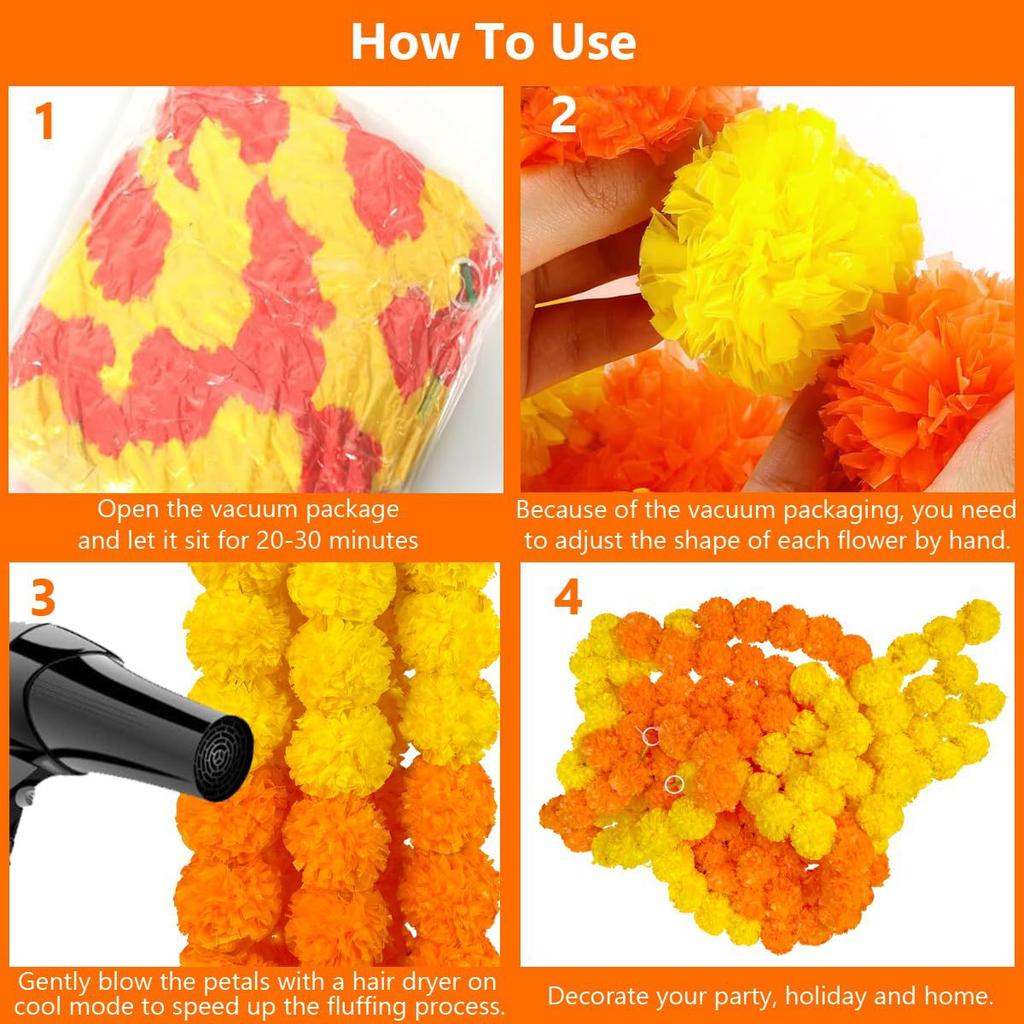 How To Use

1

Open the vacuum package and let it sit for 20-30 minutes

2

Because of the vacuum packaging, you need to adjust the shape of each flower by hand.

3

Gently blow the petals with a hair dryer on cool mode to speed up the fluffing process.

4

Decorate your party, holiday and home.