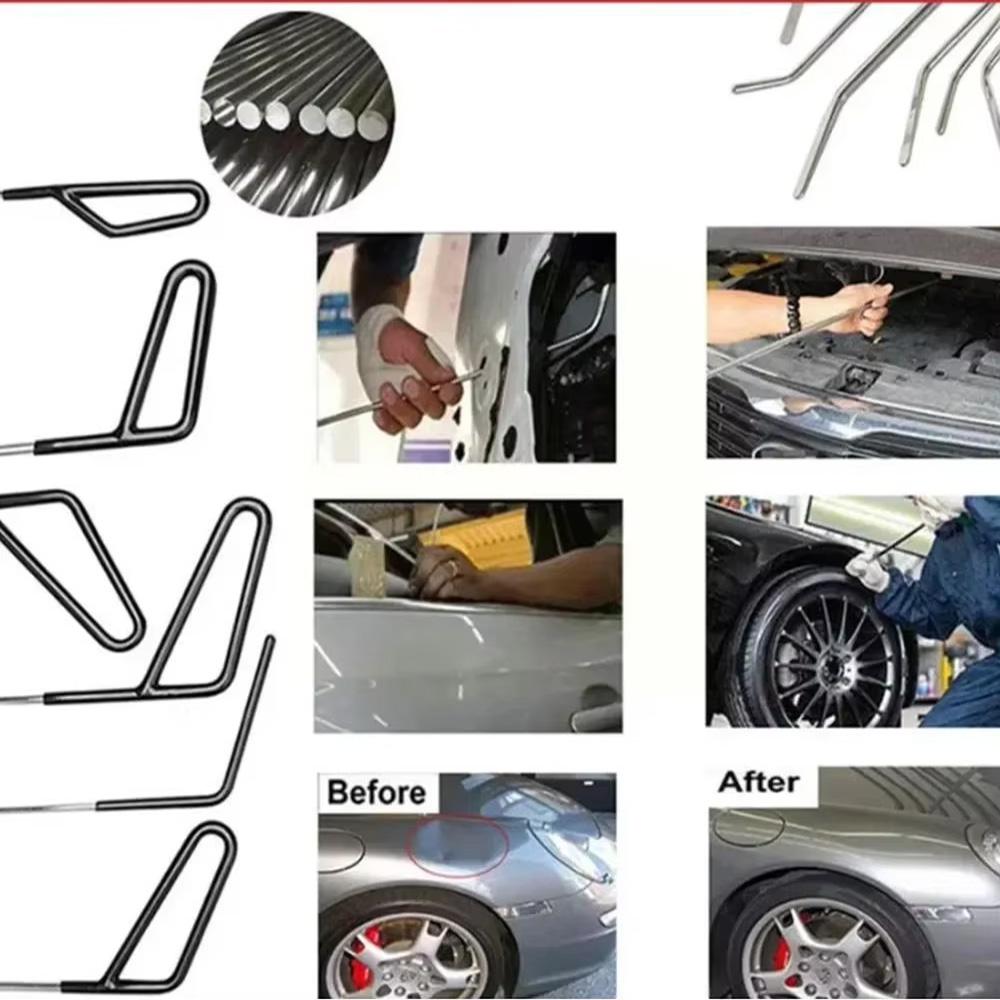 Before

After