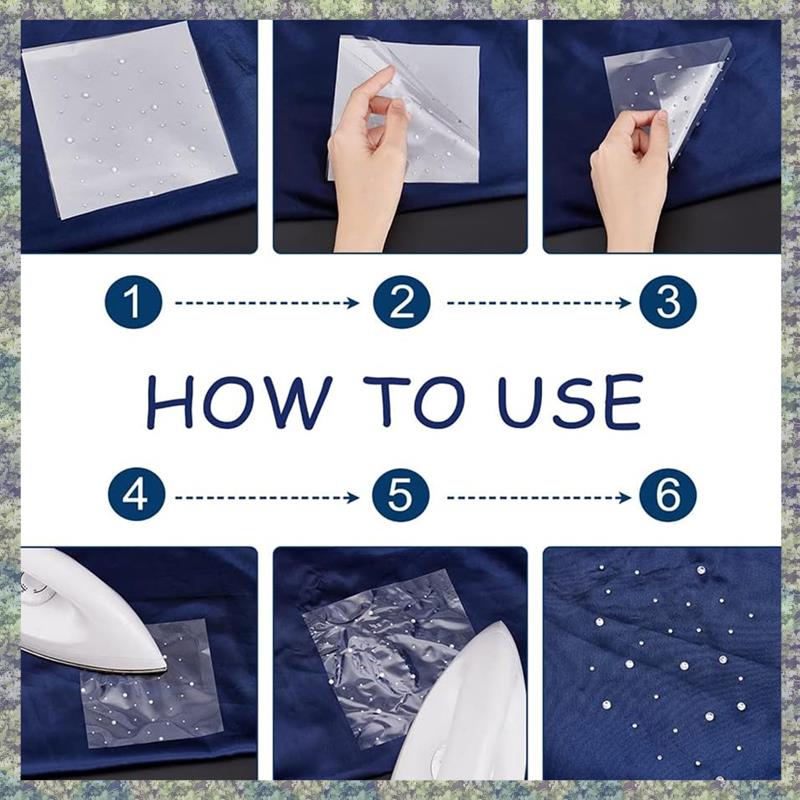 1
2
3

HOW TO USE

4
5
6