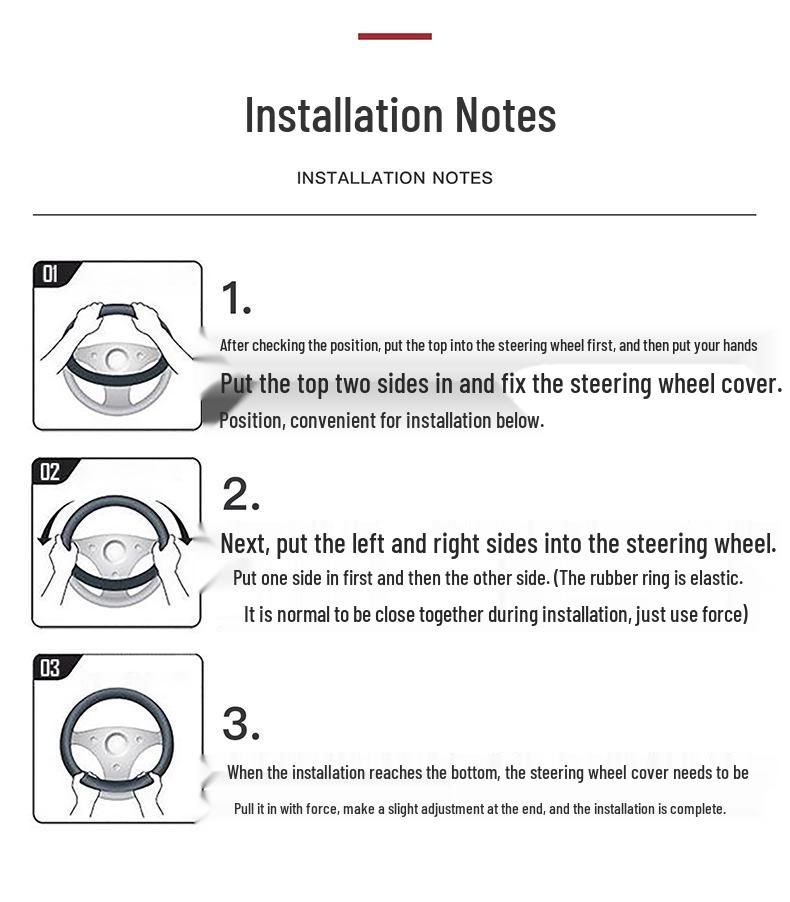 Installation Notes

INSTALLATION NOTES

01

1.

After checking the position, put the top into the steering wheel first, and then put your hands

Put the top two sides in and fix the steering wheel cover.

Position, convenient for installation below.

02

2.

Next, put the left and right sides into the steering wheel.

Put one side in first and then the other side. (The rubber ring is elastic.

It is normal to be close together during installation, just use force)

03

3.

When the installation reaches the bottom, the steering wheel cover needs to be

Pull it in with force, make a slight adjustment at the end, and the installation is complete.