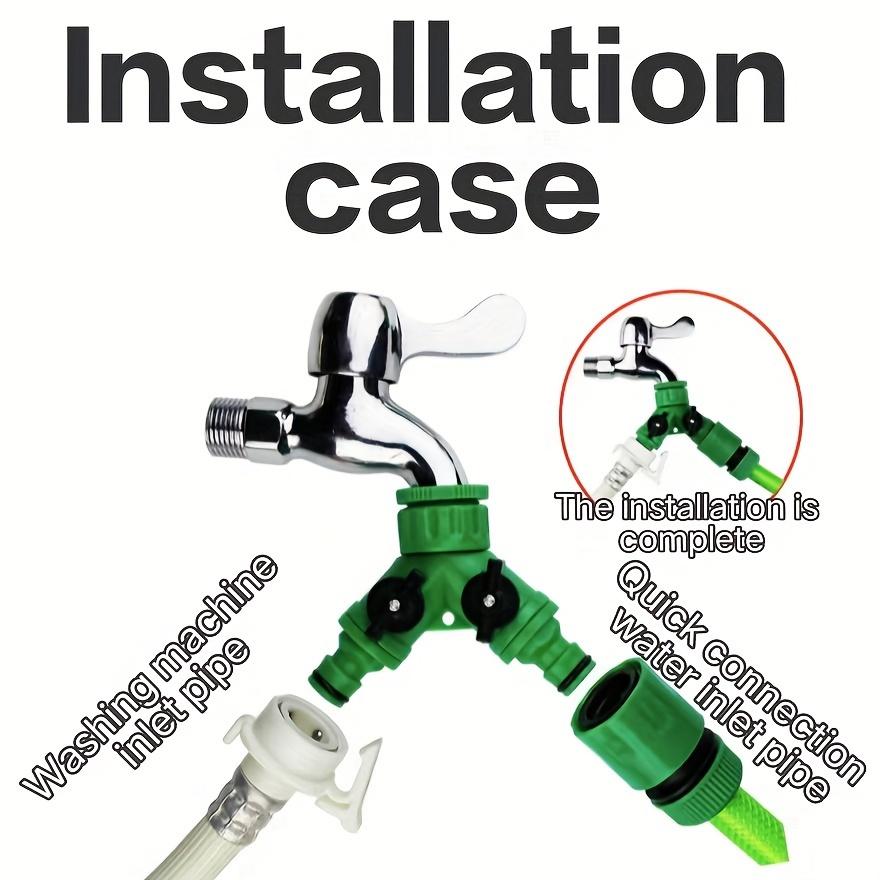 Installation case

The installation is complete

Washing machine inlet pipe

Quick connection water inlet pipe