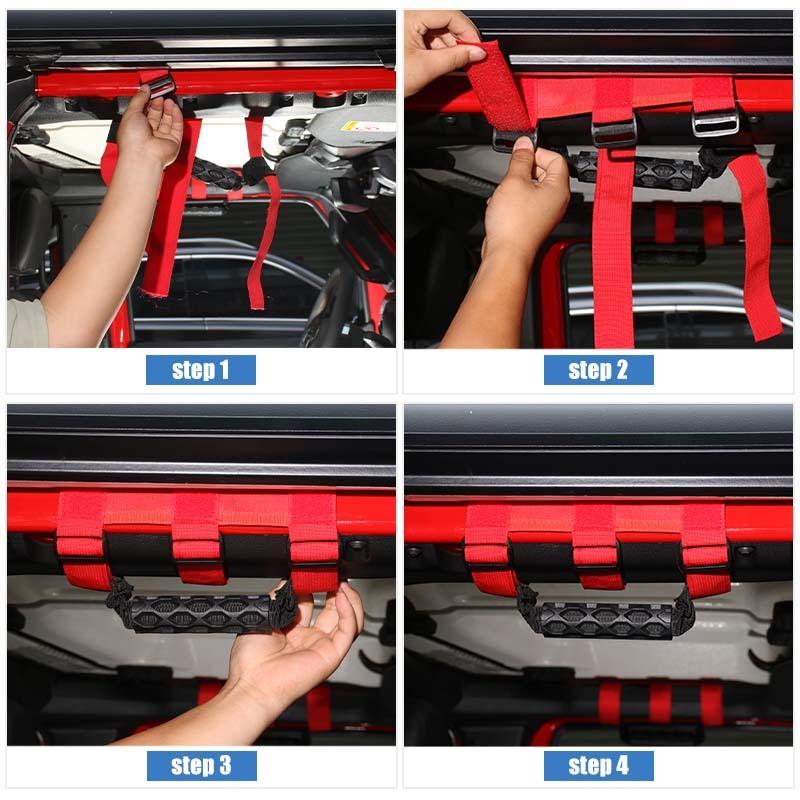 step 1

step 2

step 3

step 4