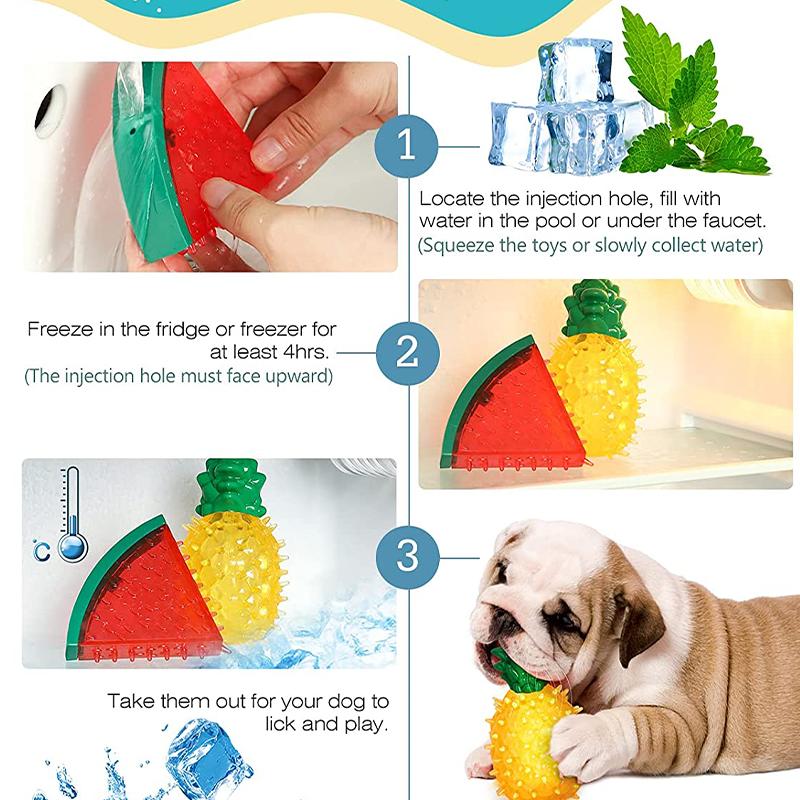 1

Locate the injection hole, fill with water in the pool or under the faucet.
(Squeeze the toys or slowly collect water)

Freeze in the fridge or freezer for at least 4hrs.
(The injection hole must face upward)

2

°C

3

Take them out for your dog to lick and play.