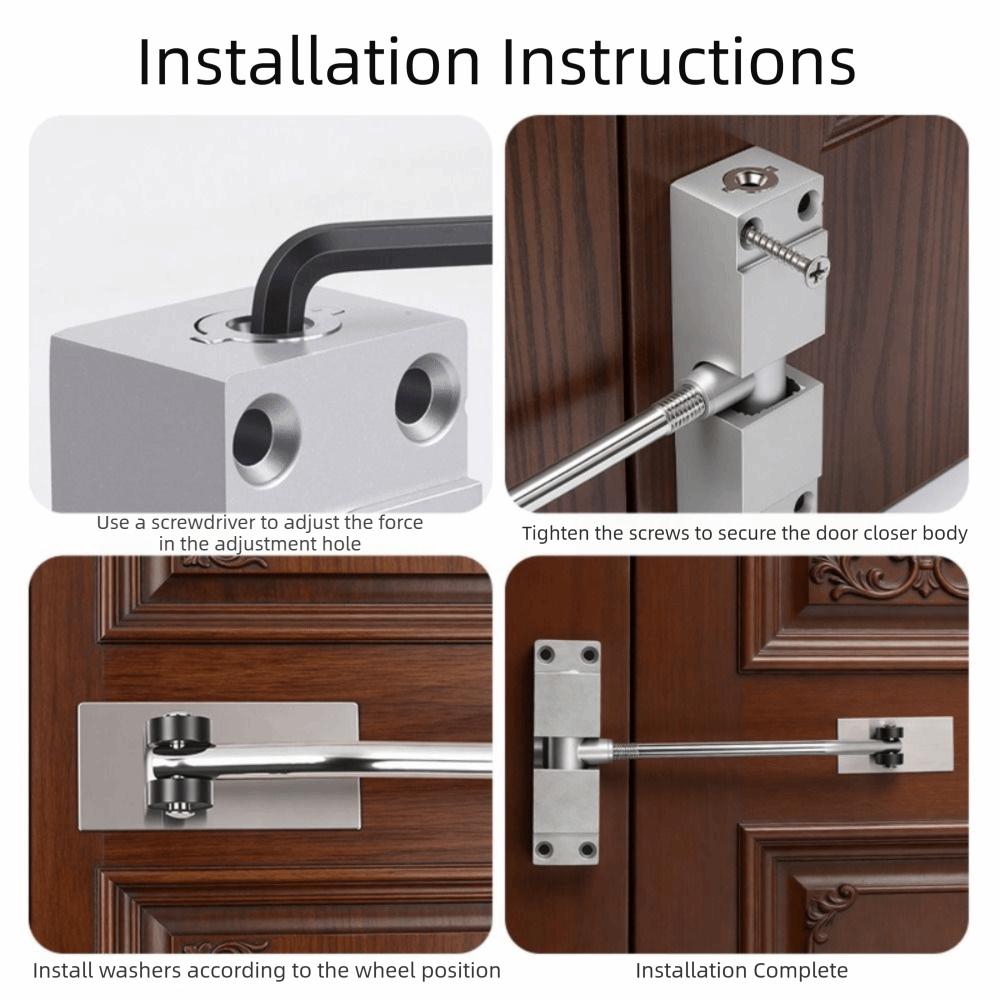 Installation Instructions

Use a screwdriver to adjust the force in the adjustment hole

Tighten the screws to secure the door closer body

Install washers according to the wheel position

Installation Complete