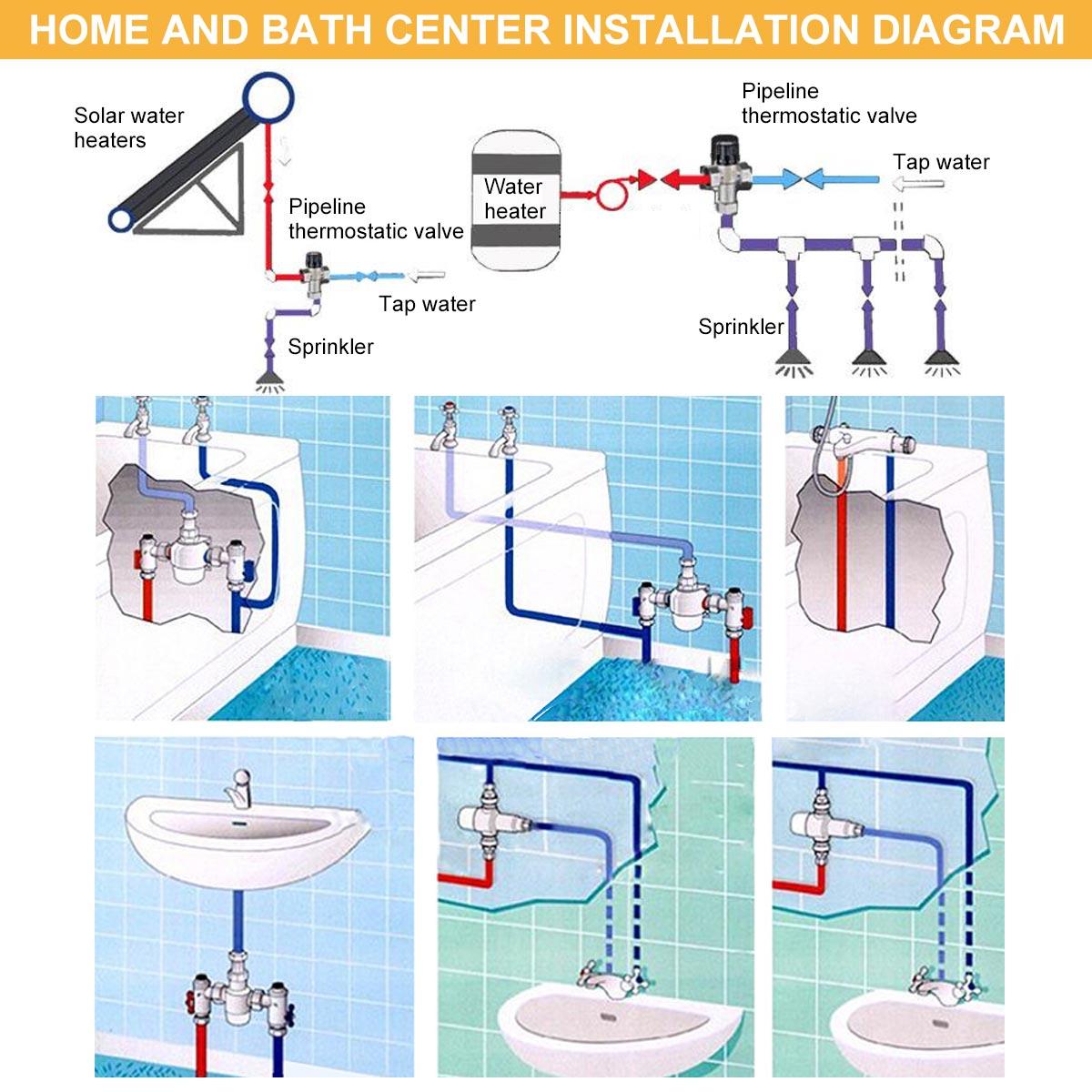 HOME AND BATH CENTER INSTALLATION DIAGRAM

Solar water heaters

Pipeline thermostatic valve

Tap water

Sprinkler

Water heater

Pipeline thermostatic valve

Tap water

Sprinkler