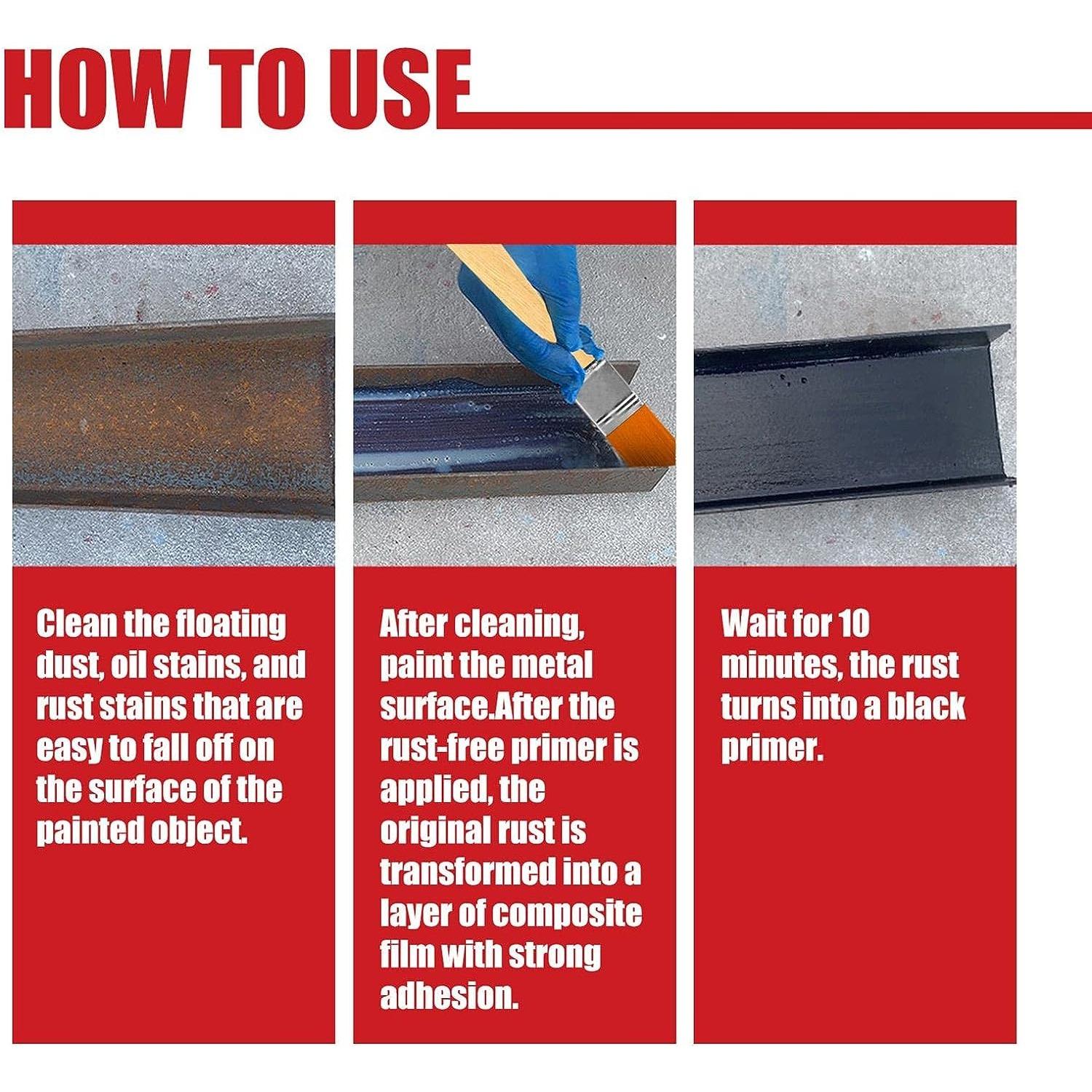 HOW TO USE

Clean the floating dust, oil stains, and rust stains that are easy to fall off on the surface of the painted object.

After cleaning, paint the metal surface.After the rust-free primer is applied, the original rust is transformed into a layer of composite film with strong adhesion.

Wait for 10 minutes, the rust turns into a black primer.