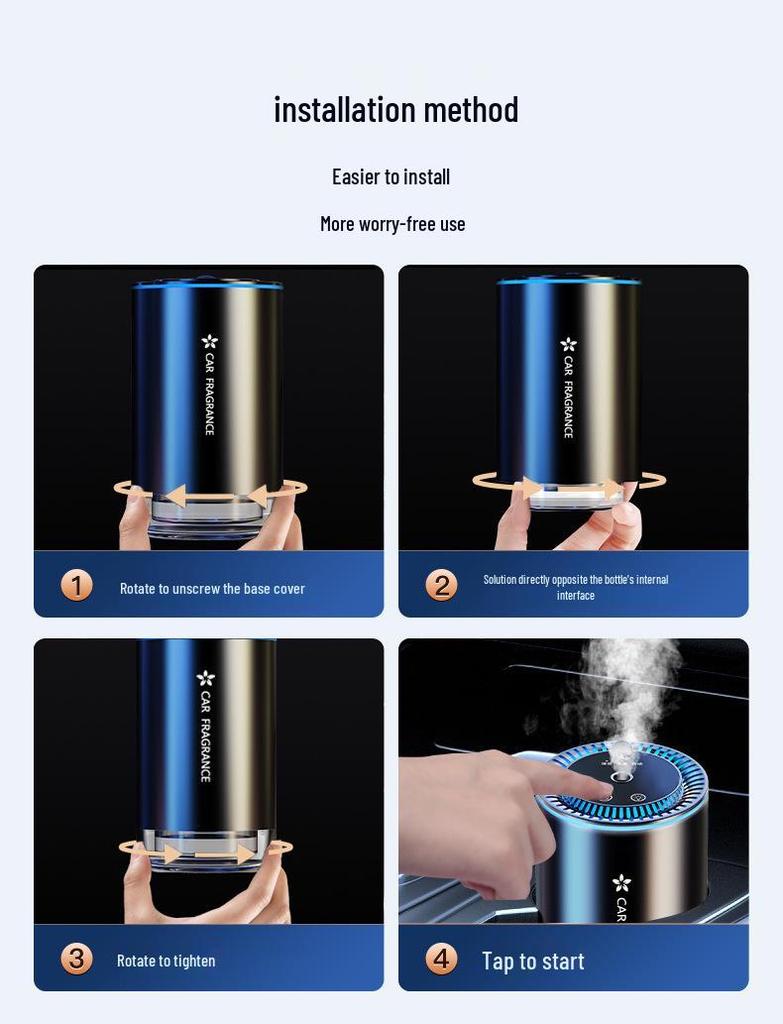 installation method

Easier to install

More worry-free use

CAR FRAGRANCE

1 Rotate to unscrew the base cover

CAR FRAGRANCE

2 Solution directly opposite the bottle's internal interface

CAR FRAGRANCE

3 Rotate to tighten

CAR

4 Tap to start