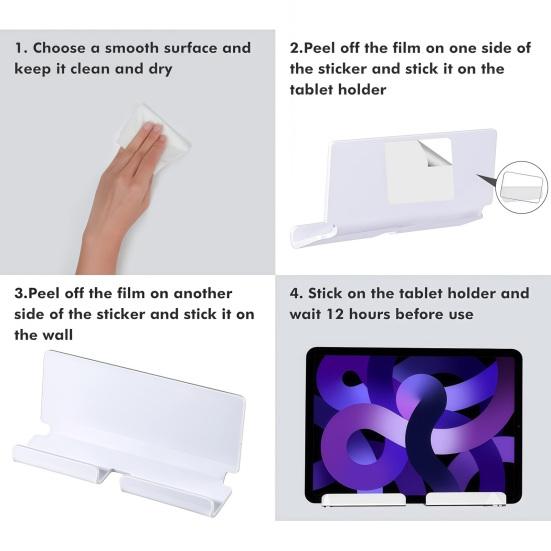 1. Choose a smooth surface and keep it clean and dry

2.Peel off the film on one side of the sticker and stick it on the tablet holder

3.Peel off the film on another side of the sticker and stick it on the wall

4. Stick on the tablet holder and wait 12 hours before use