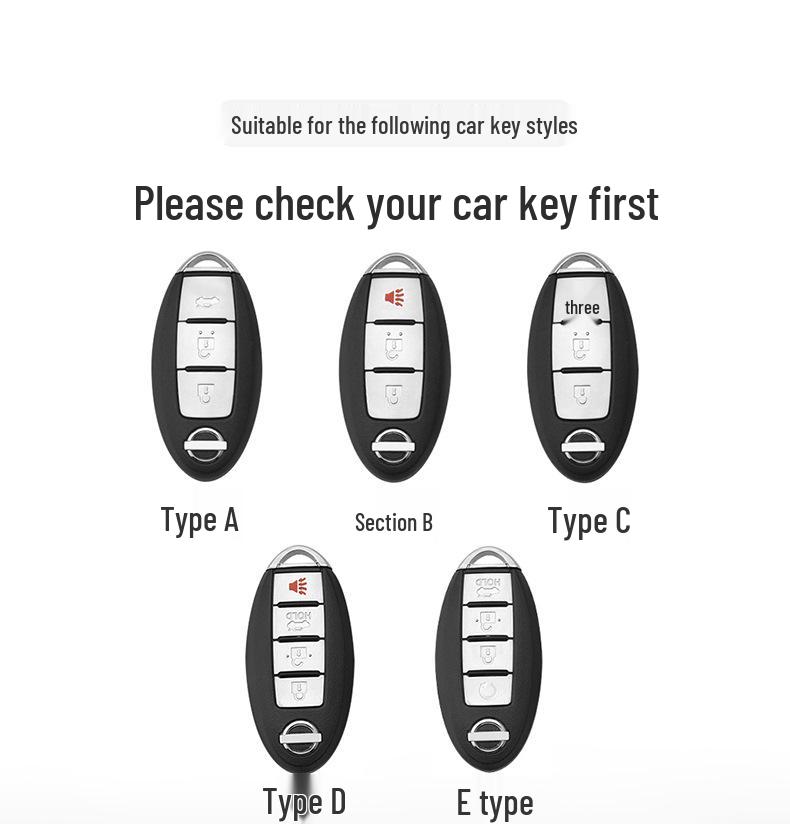 Suitable for the following car key styles

Please check your car key first

three

Type A

Section B

Type C

HOLD

HOLD

Type D

E type