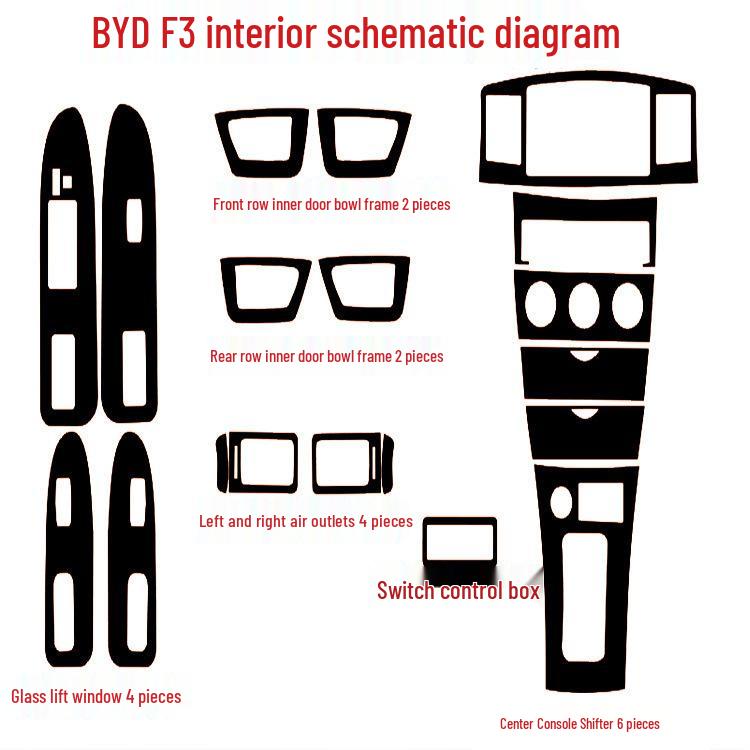 BYD F3 interior schematic diagram

Front row inner door bowl frame 2 pieces

Rear row inner door bowl frame 2 pieces

Left and right air outlets 4 pieces

Switch control box

Glass lift window 4 pieces

Center Console Shifter 6 pieces