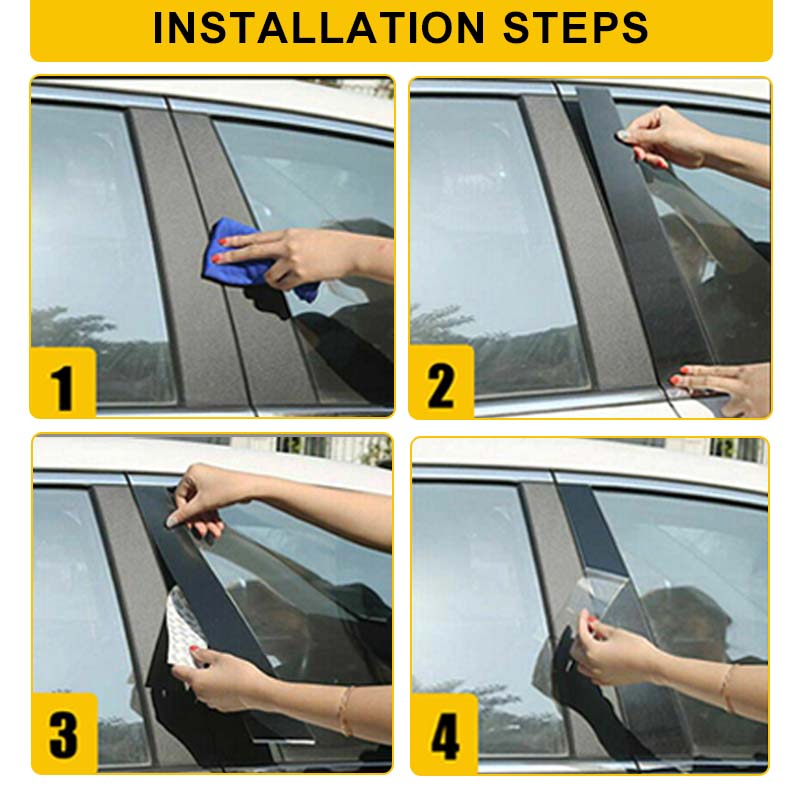 INSTALLATION STEPS

1

2

3

4