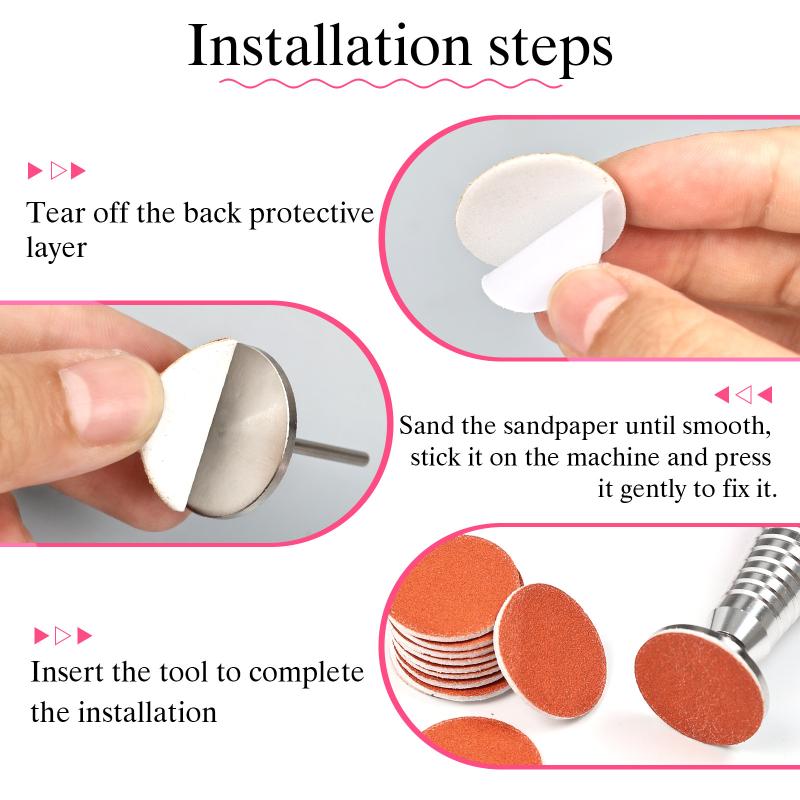 Installation steps

Tear off the back protective layer

Sand the sandpaper until smooth, stick it on the machine and press it gently to fix it.

Insert the tool to complete the installation