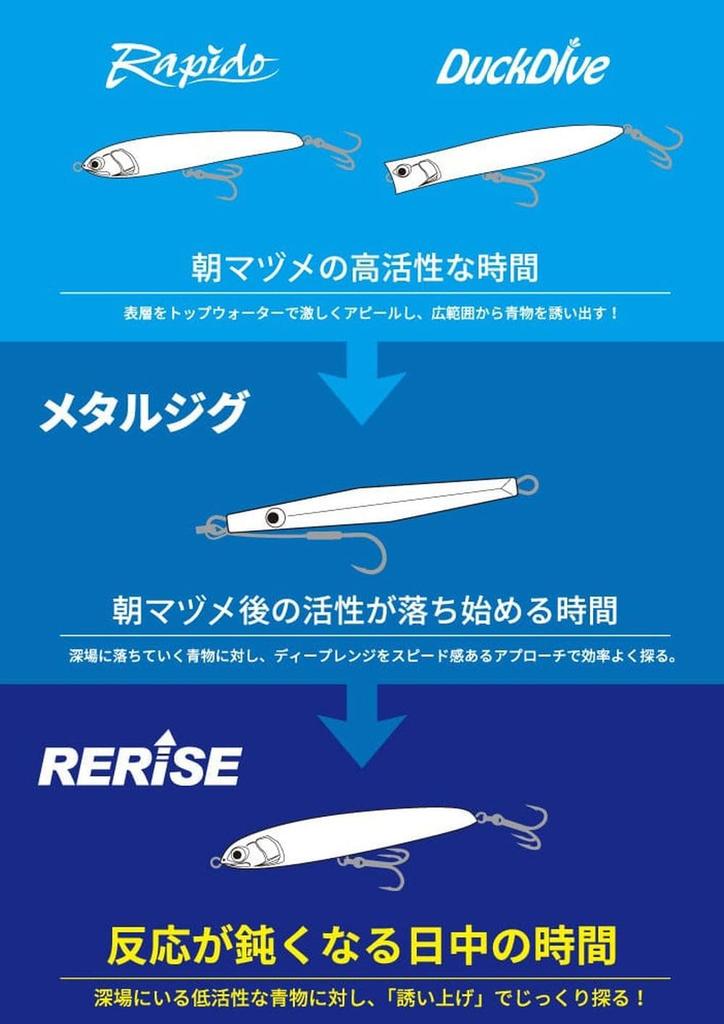 Rapido

DuckDive

朝マヅメの高活性な時間

表層をトップウォーターで激しくアピールし、広範囲から青物を誘い出す！

メタルジグ

朝マヅメ後の活性が落ち始める時間

深場に落ちていく青物に対し、ディープレンジをスピード感あるアプローチで効率よく探る。

RERISE

反応が鈍くなる日中の時間

深場にいる低活性な青物に対し、「誘い上げ」でじっくり探る！