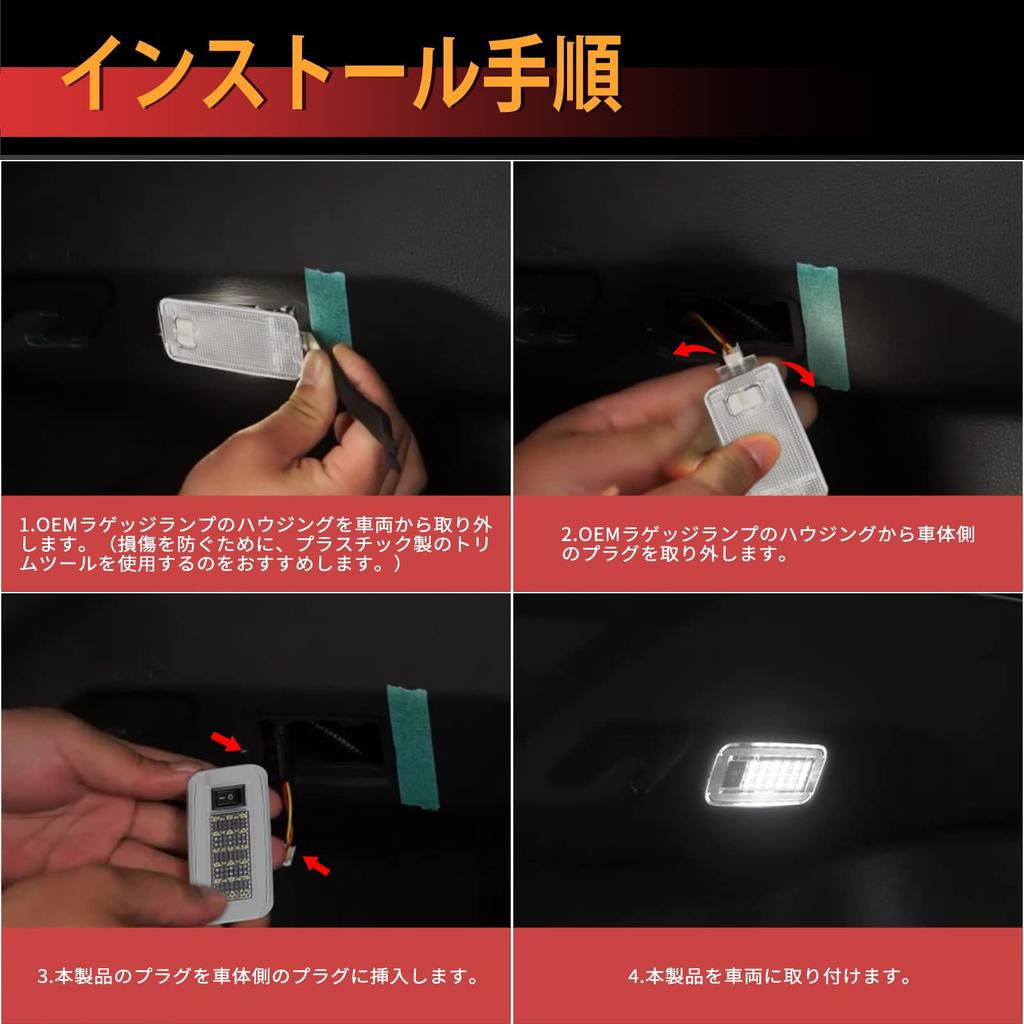 インストール手順

1.OEMラゲッジランプのハウジングを車両から取り外します。（損傷を防ぐために、プラスチック製のトリムツールを使用するのをおすすめします。）

2.OEMラゲッジランプのハウジングから車体側のプラグを取り外します。

3.本製品のプラグを車体側のプラグに挿入します。

4.本製品を車両に取り付けます。