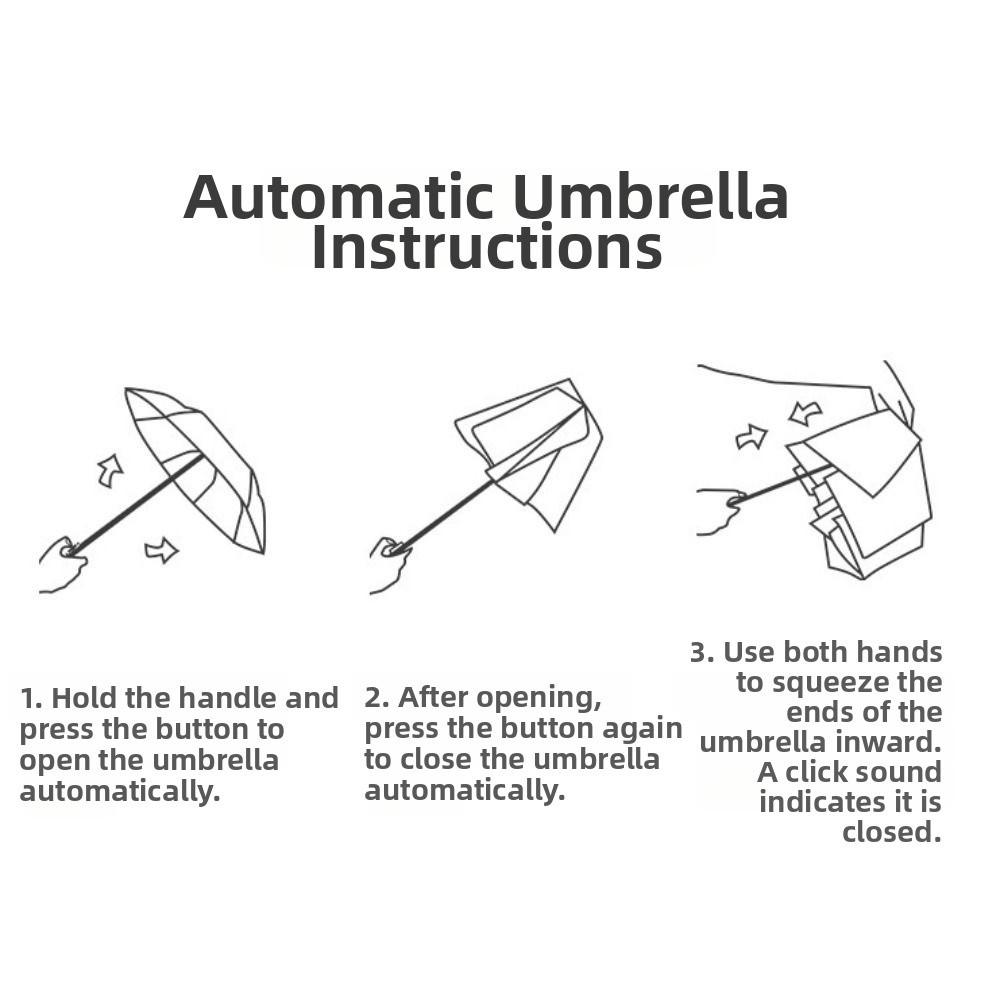 Automatic Umbrella Instructions

1. Hold the handle and press the button to open the umbrella automatically.

2. After opening, press the button again to close the umbrella automatically.

3. Use both hands to squeeze the ends of the umbrella inward. A click sound indicates it is closed.