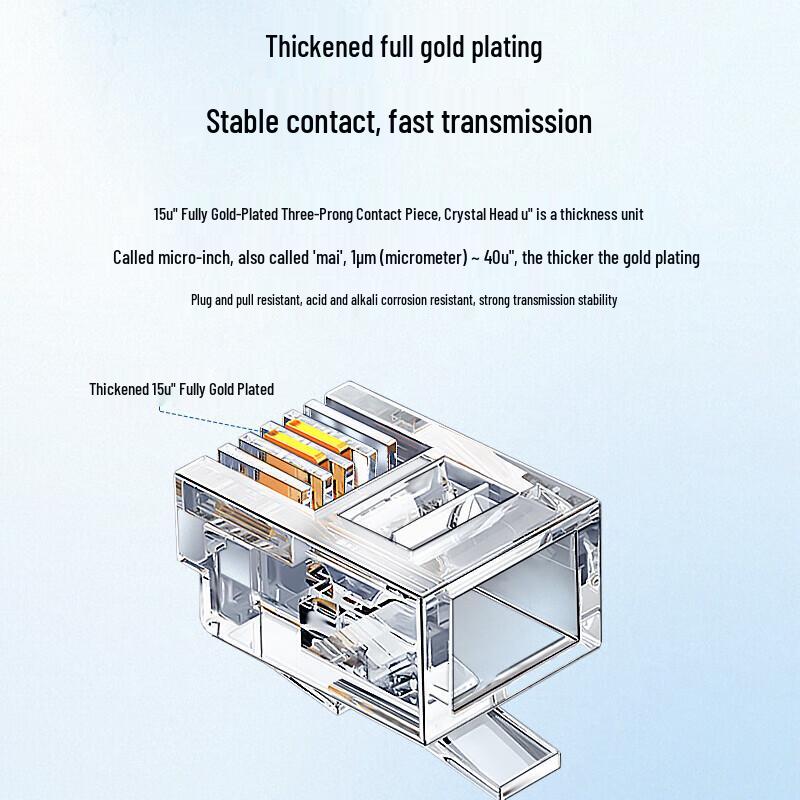 Thickened full gold plating

Stable contact, fast transmission

15u" Fully Gold-Plated Three-Prong Contact Piece, Crystal Head u" is a thickness unit

Called micro-inch, also called 'mai', 1μm (micrometer) ~ 40u", the thicker the gold plating

Plug and pull resistant, acid and alkali corrosion resistant, strong transmission stability

Thickened 15u" Fully Gold Plated