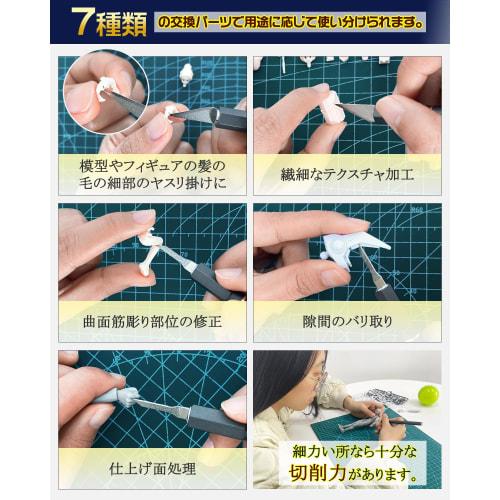 7種類 の交換パーツで用途に応じて使い分けられます。

模型やフィギュアの髪の毛の細部のヤスリ掛けに

繊細なテクスチャ加工

曲面筋彫り部位の修正

隙間のバリ取り

仕上げ面処理

細かい所なら十分な切削力があります。