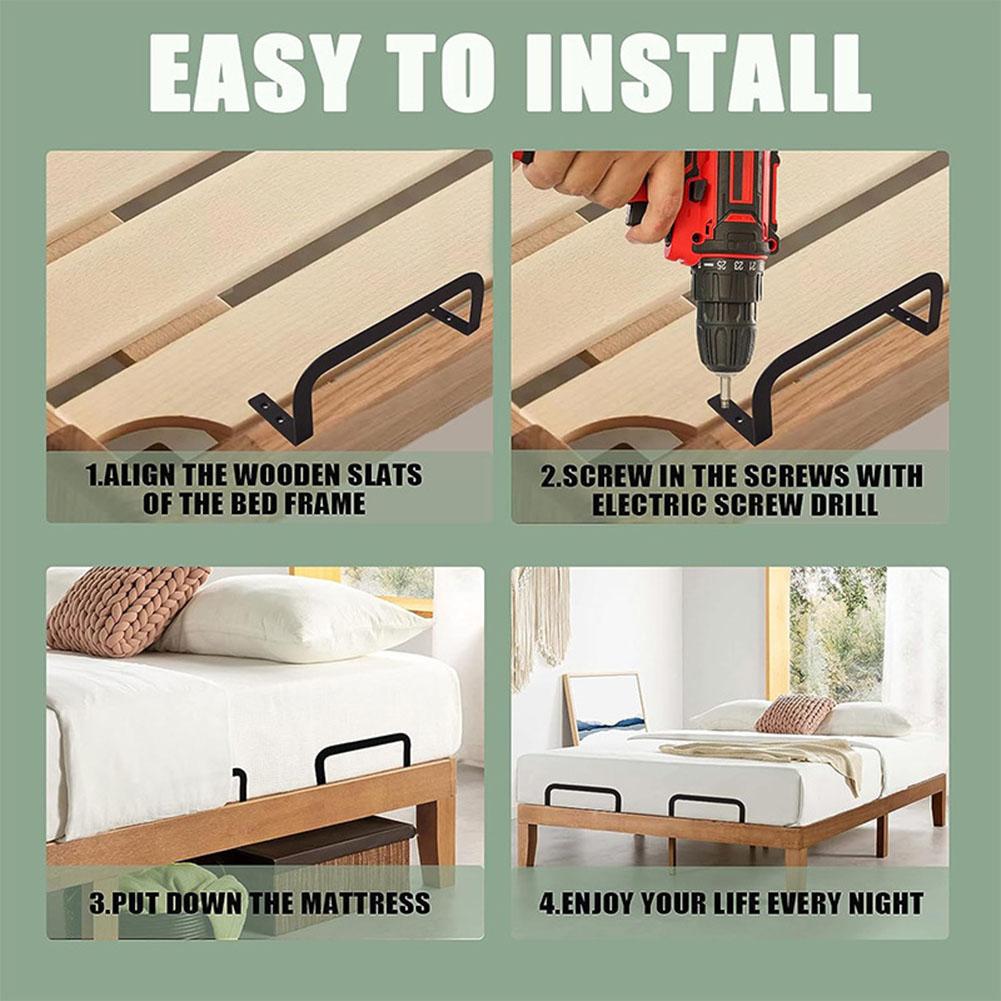 EASY TO INSTALL

1.ALIGN THE WOODEN SLATS OF THE BED FRAME

25 23 21

2.SCREW IN THE SCREWS WITH ELECTRIC SCREW DRILL

3.PUT DOWN THE MATTRESS

4.ENJOY YOUR LIFE EVERY NIGHT