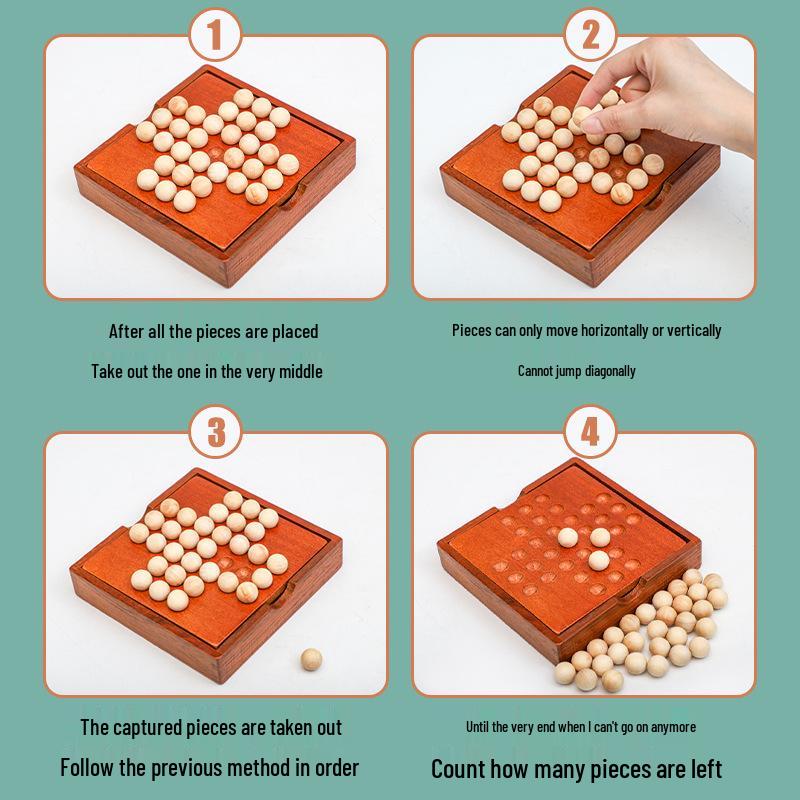 1

After all the pieces are placed

Take out the one in the very middle

2

Pieces can only move horizontally or vertically

Cannot jump diagonally

3

The captured pieces are taken out

Follow the previous method in order

4

Until the very end when I can't go on anymore

Count how many pieces are left