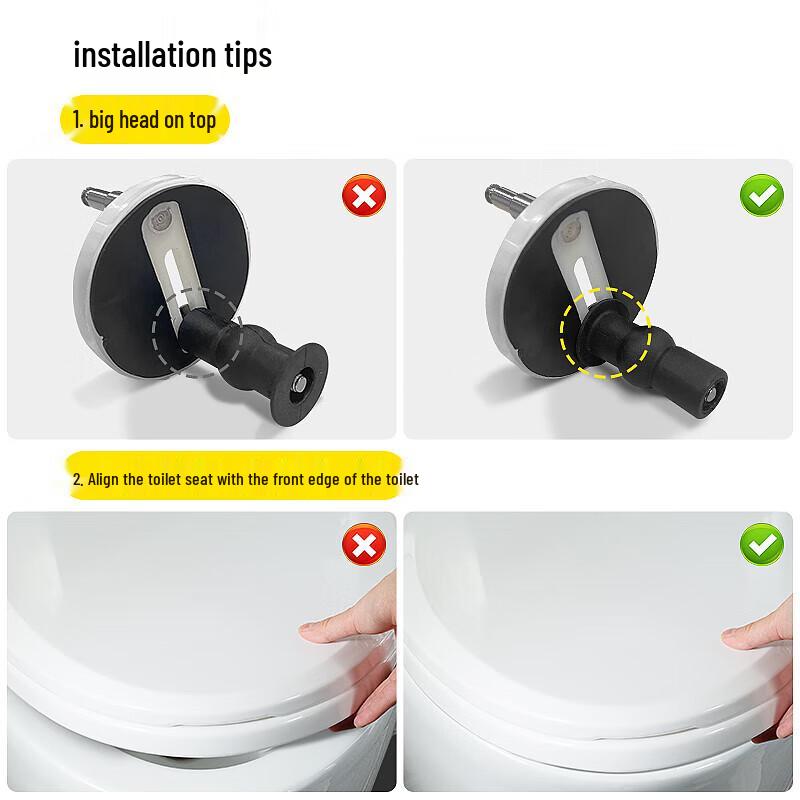 installation tips

1. big head on top

2. Align the toilet seat with the front edge of the toilet