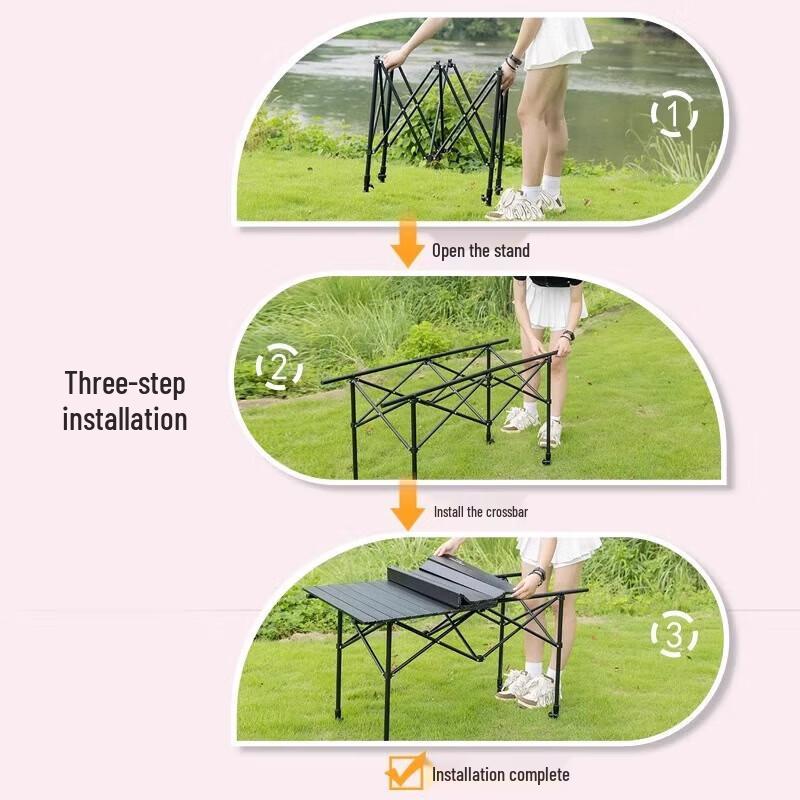 1

Open the stand

Three-step installation

2

Install the crossbar

3

Installation complete